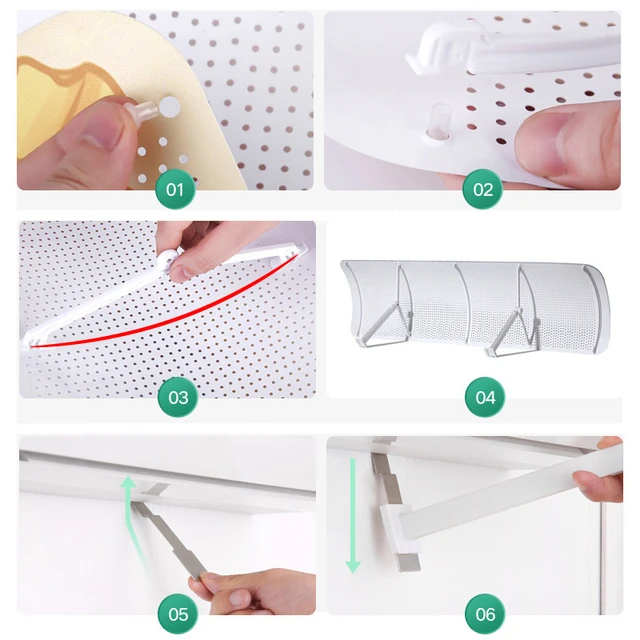 01

02

03

04

05

06