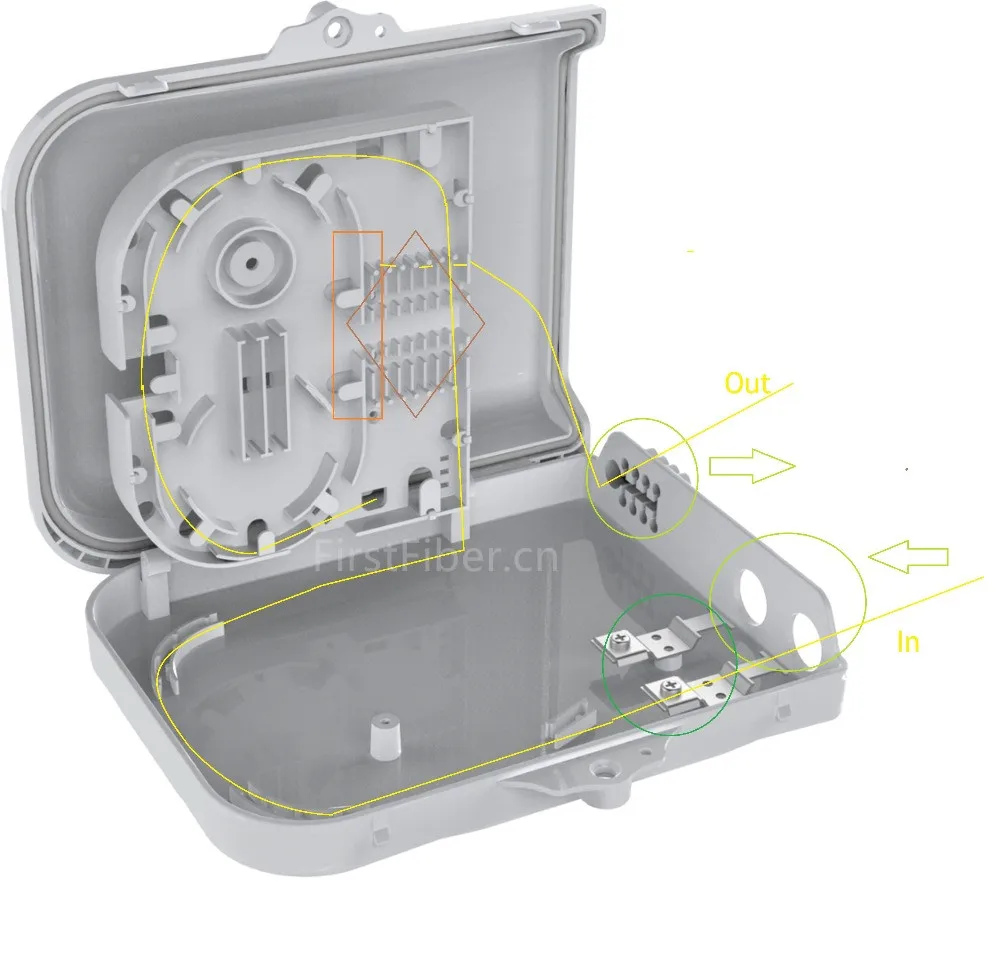 Out

FirstFiber.cn

In