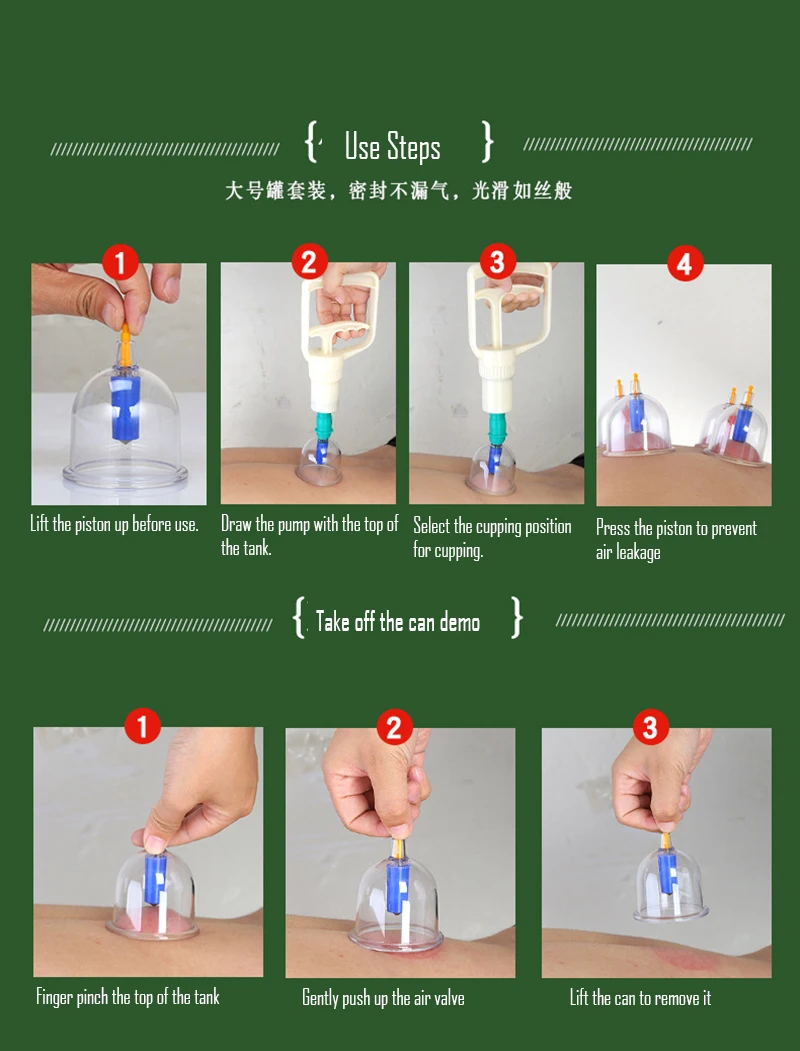 { Use Steps }

大号罐套装，密封不漏气，光滑如丝般

1

Lift the piston up before use.

2

Draw the pump with the top of the tank.

3

Select the cupping position for cupping.

4

Press the piston to prevent air leakage

{ Take off the can demo }

1

Finger pinch the top of the tank

2

Gently push up the air valve

3

Lift the can to remove it