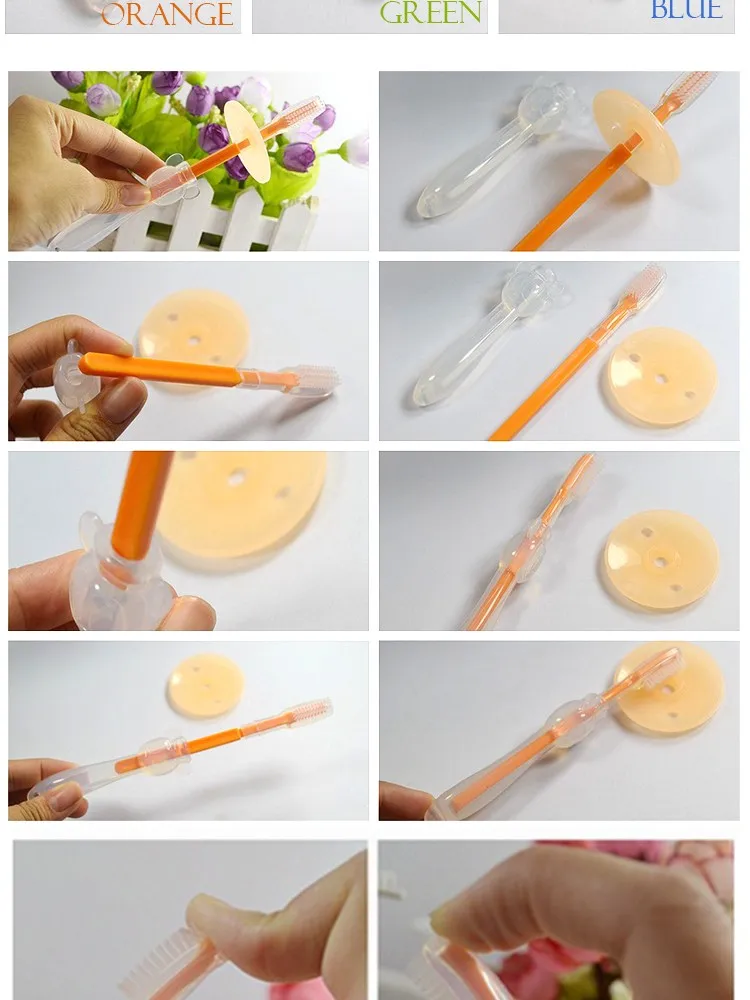 ORANGE GREEN BLUE