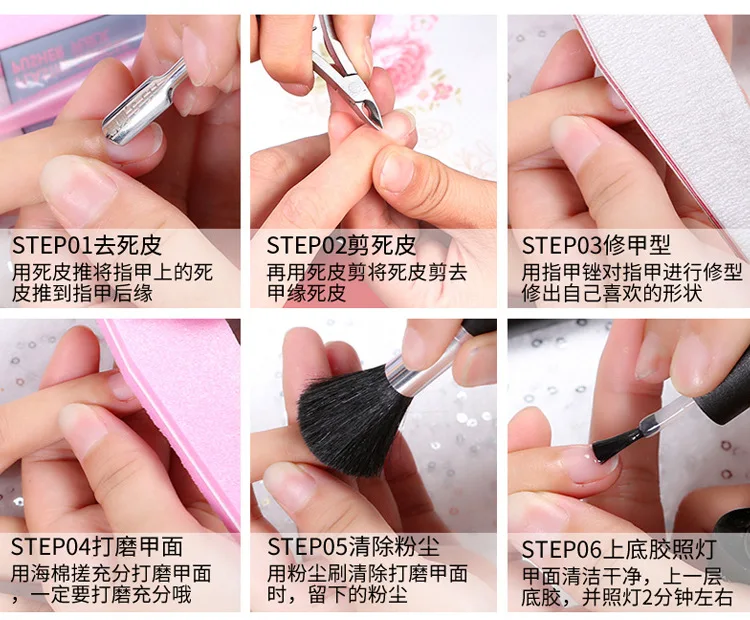 STEP01去死皮

用死皮推将指甲上的死皮推到指甲后缘

STEP02剪死皮

再用死皮剪将死皮剪去甲缘死皮

STEP03修甲型

用指甲锉对指甲进行修型修出自己喜欢的形状

STEP04打磨甲面

用海棉搓充分打磨甲面，一定要打磨充分哦

STEP05清除粉尘

用粉尘刷清除打磨甲面时，留下的粉尘

STEP06上底胶照灯

甲面清洁干净，上一层底胶，并照灯2分钟左右