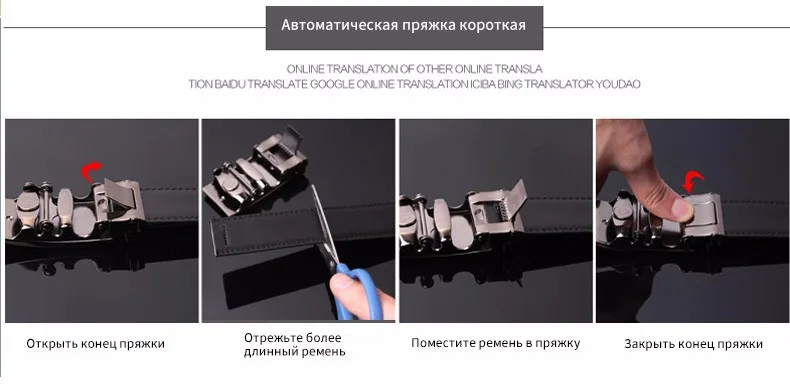 Автоматическая пряжка короткая

ONLINE TRANSLATION OF OTHER ONLINE TRANSLA TION BAIDU TRANSLATE GOOGLE ONLINE TRANSLATION ICIBA BING TRANSLATOR YOUDAO

Открыть конец пряжки

Отрежьте более длинный ремень

Поместите ремень в пряжку

Закрыть конец пряжки