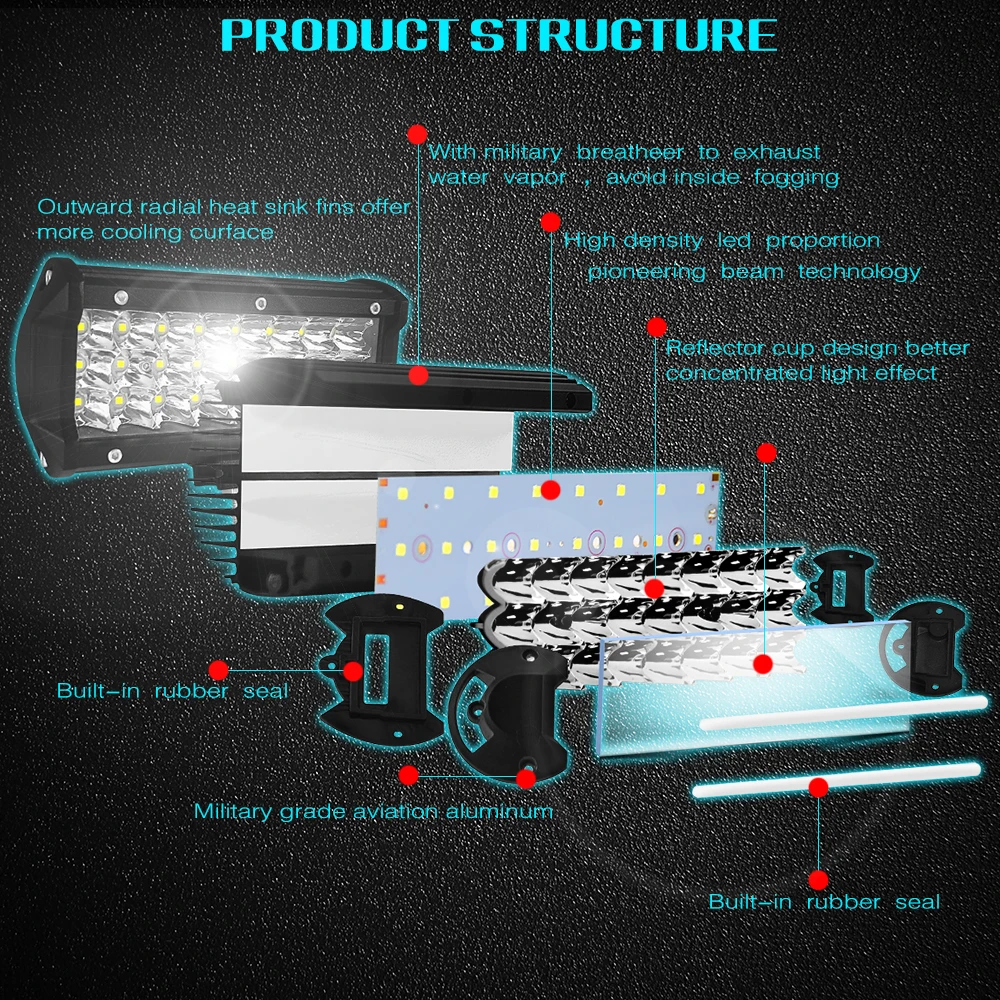 PRODUCT STRUCTURE

With military breatheer to exhaust water vapor , avoid inside fogging

Outward radial heat sink fins offer more cooling curface

High density led proportion pioneering beam technology

Reflector cup design better concentrated light effect

Built-in rubber seal

Military grade aviation aluminum

Built-in rubber seal