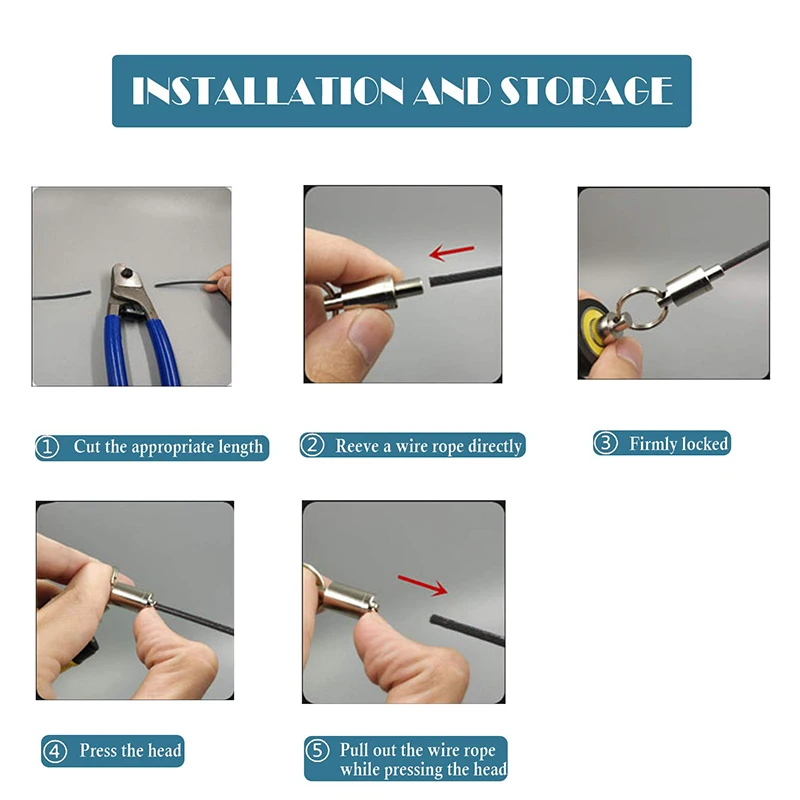 INSTALLATION AND STORAGE

① Cut the appropriate length

② Reeve a wire rope directly

③ Firmly locked

④ Press the head

⑤ Pull out the wire rope while pressing the head