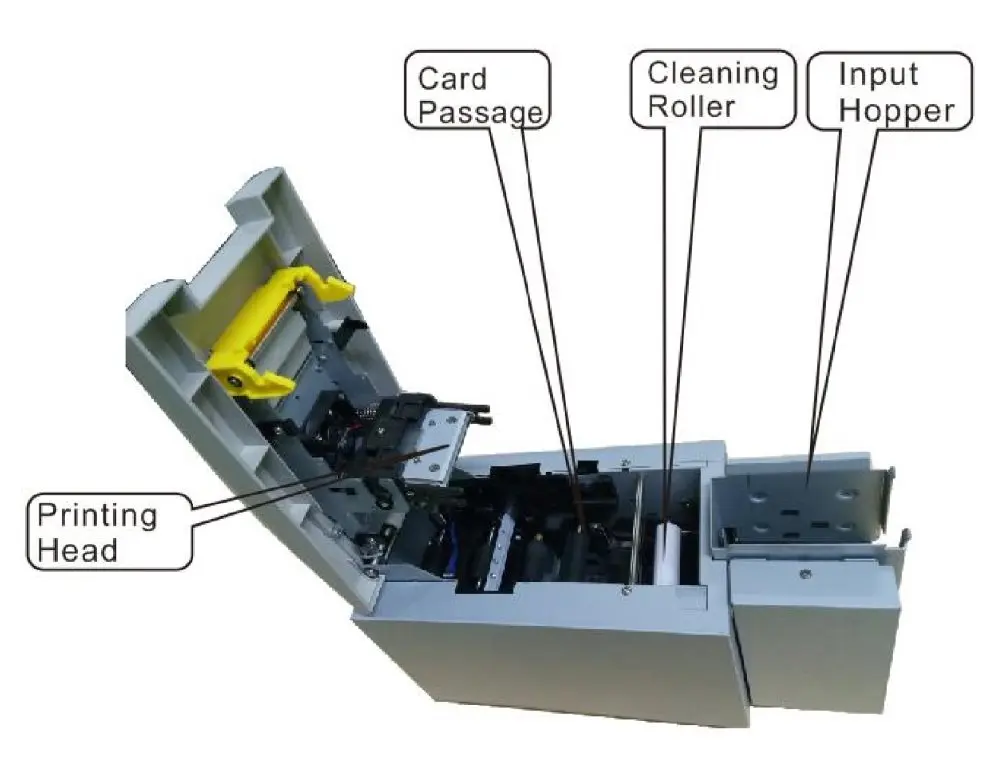 Card Passage

Cleaning Roller

Input Hopper

Printing Head