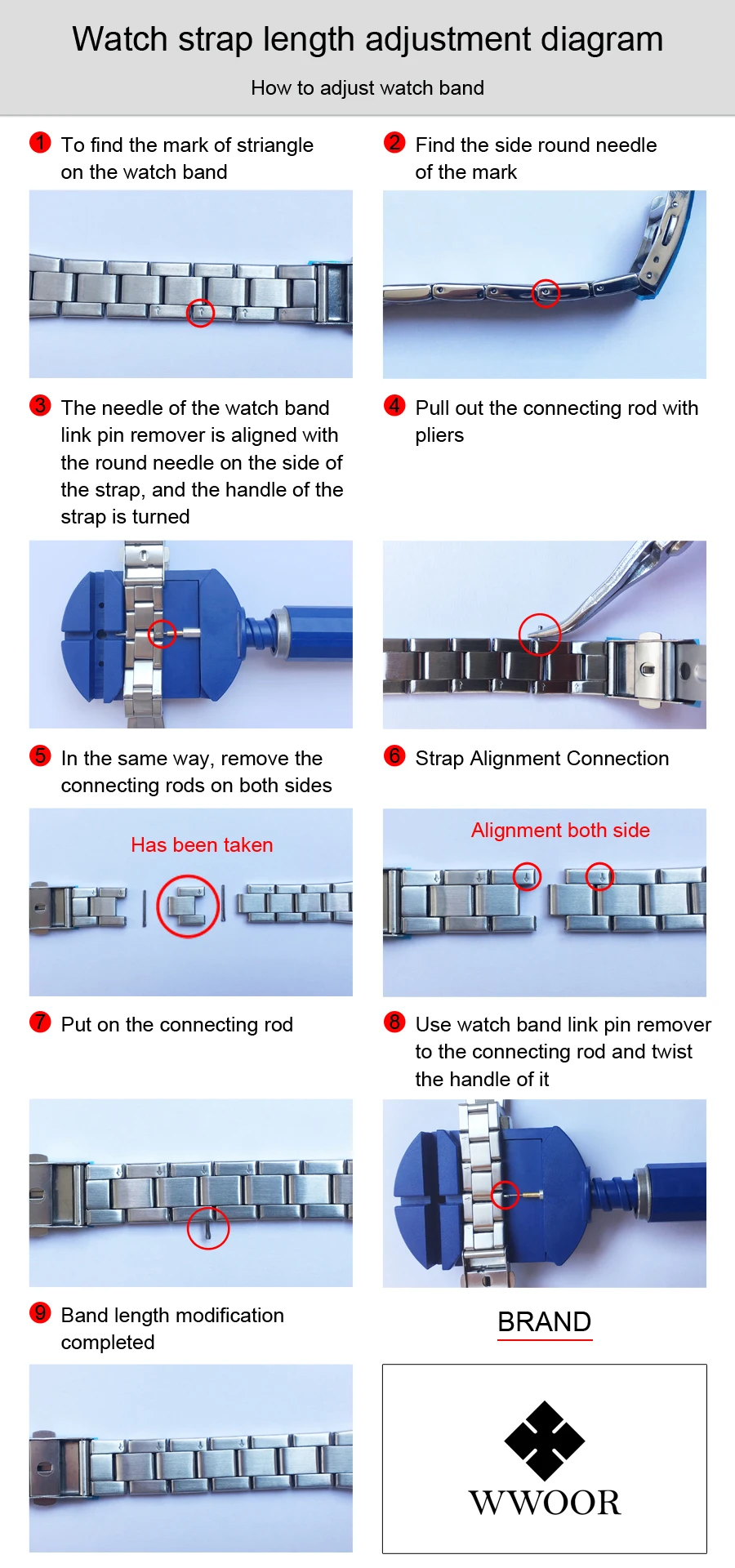 Watch strap length adjustment diagram

How to adjust watch band

1 To find the mark of striangle on the watch band

2 Find the side round needle of the mark

3 The needle of the watch band link pin remover is aligned with the round needle on the side of the strap, and the handle of the strap is turned

4 Pull out the connecting rod with pliers

5 In the same way, remove the connecting rods on both sides

Has been taken

6 Strap Alignment Connection

Alignment both side

7 Put on the connecting rod

8 Use watch band link pin remover to the connecting rod and twist the handle of it

9 Band length modification completed

BRAND

WWOOR