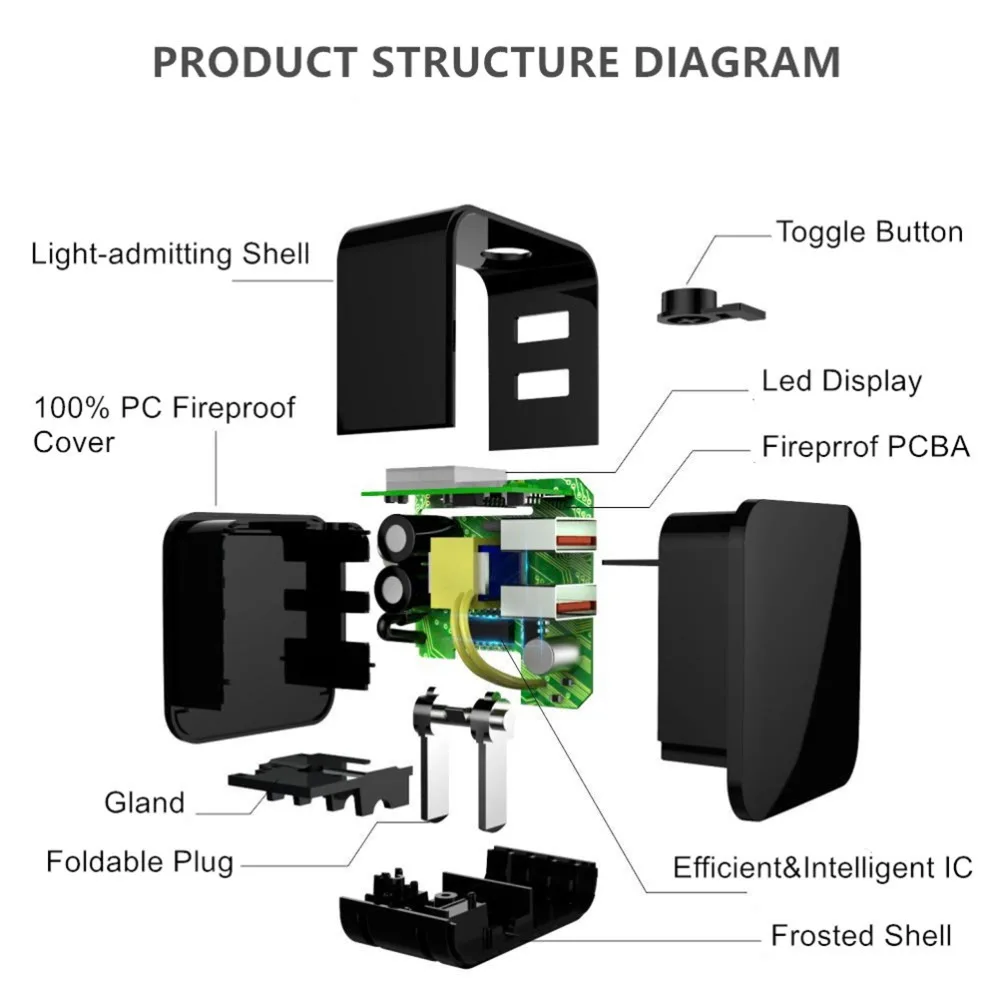 PRODUCT STRUCTURE DIAGRAM

Light-admitting Shell

Toggle Button

Led Display

100% PC Fireproof Cover

Fireprrof PCBA

Gland

Foldable Plug

Efficient&Intelligent IC

Frosted Shell