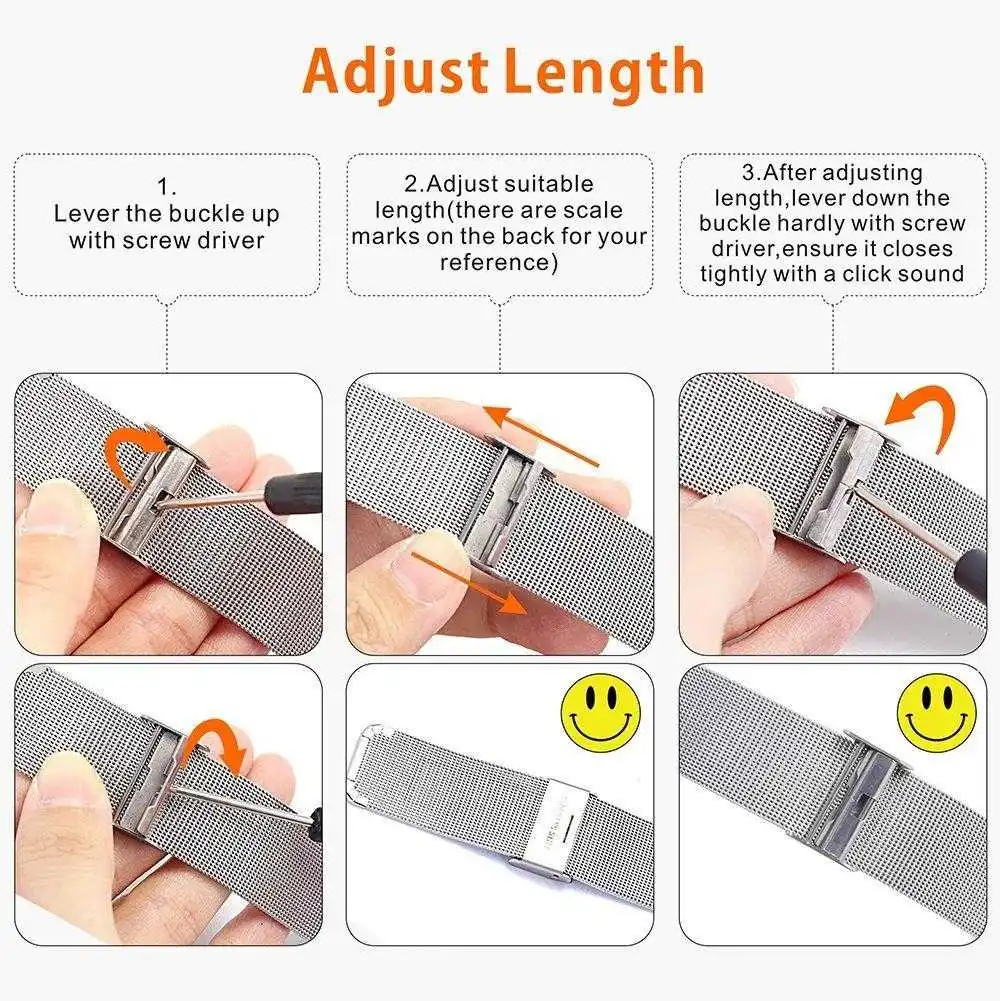 Adjust Length

1.
Lever the buckle up with screw driver

2.Adjust suitable length(there are scale marks on the back for your reference)

3.After adjusting length,lever down the buckle hardly with screw driver,ensure it closes tightly with a click sound