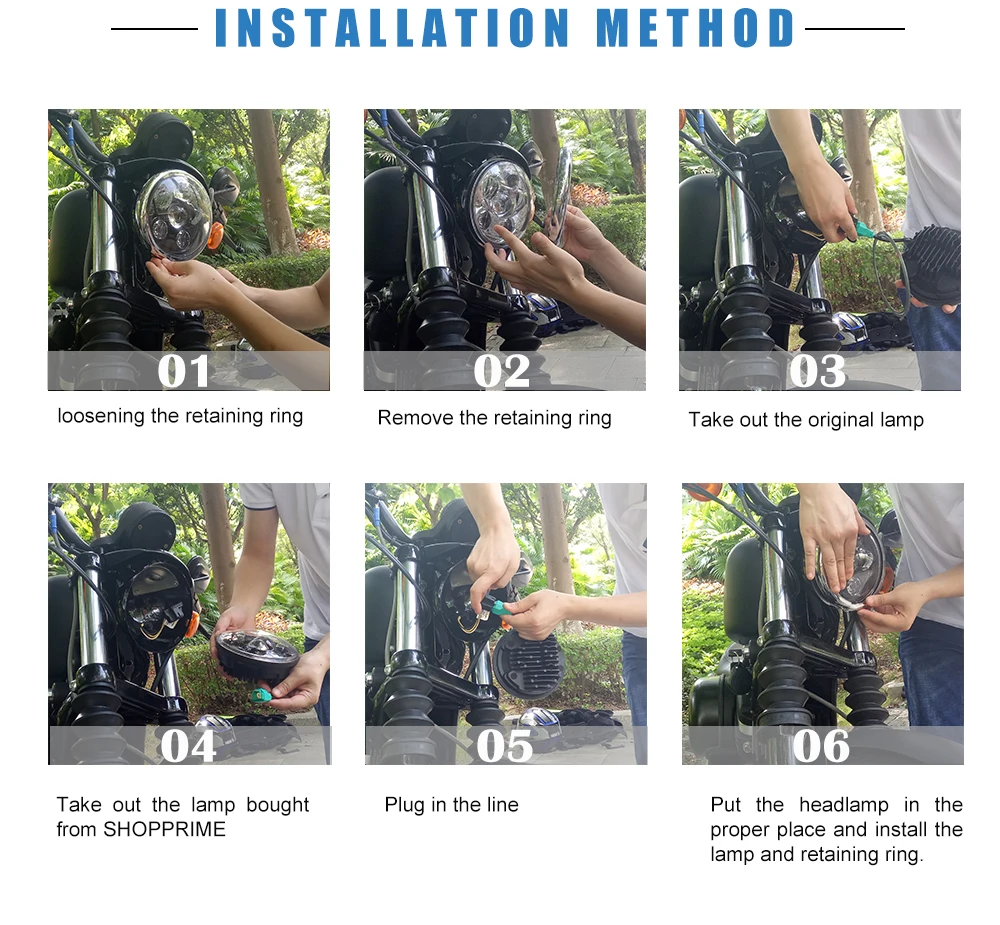 INSTALLATION METHOD

01
loosening the retaining ring

02
Remove the retaining ring

03
Take out the original lamp

04
Take out the lamp bought from SHOPPRIME

05
Plug in the line

06
Put the headlamp in the proper place and install the lamp and retaining ring.