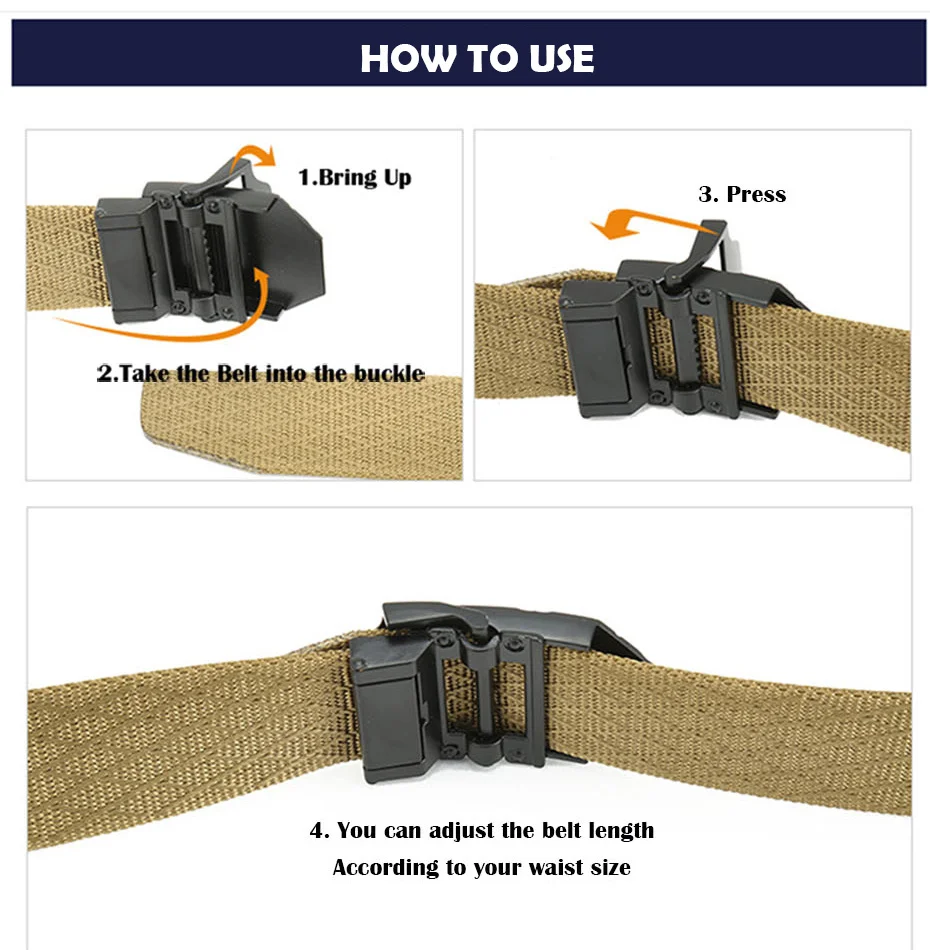 HOW TO USE

1.Bring Up

2.Take the Belt into the buckle

3. Press

4. You can adjust the belt length
According to your waist size