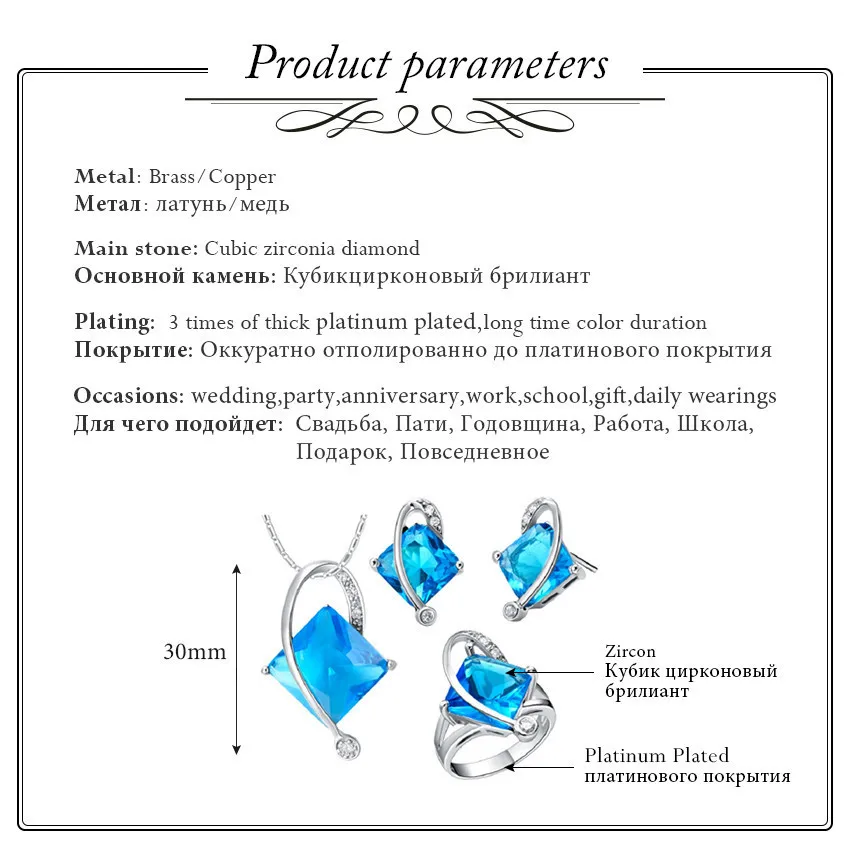 Product parameters

Metal: Brass/Copper
Метал: латунь/медь

Main stone: Cubic zirconia diamond
Основной камень: Кубикцирконовый брилиант

Plating: 3 times of thick platinum plated,long time color duration
Покрытие: Оккуратно отполированно до платинового покрытия

Occasions: wedding,party,anniversary,work,school,gift,daily wearings
Для чего подойдет: Свадьба, Пати, Годовщина, Работа, Школа, Подарок, Повседневное

30mm

Zircon
Кубик цирконовый брилиант

Platinum Plated
платинового покрытия