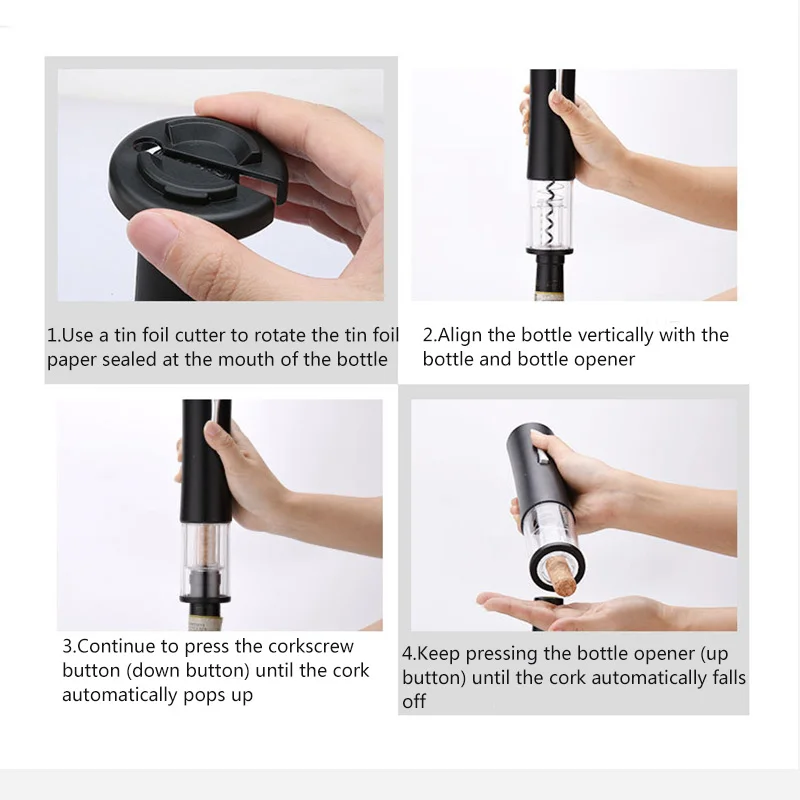 1.Use a tin foil cutter to rotate the tin foil paper sealed at the mouth of the bottle

2.Align the bottle vertically with the bottle and bottle opener

3.Continue to press the corkscrew button (down button) until the cork automatically pops up

4.Keep pressing the bottle opener (up button) until the cork automatically falls off