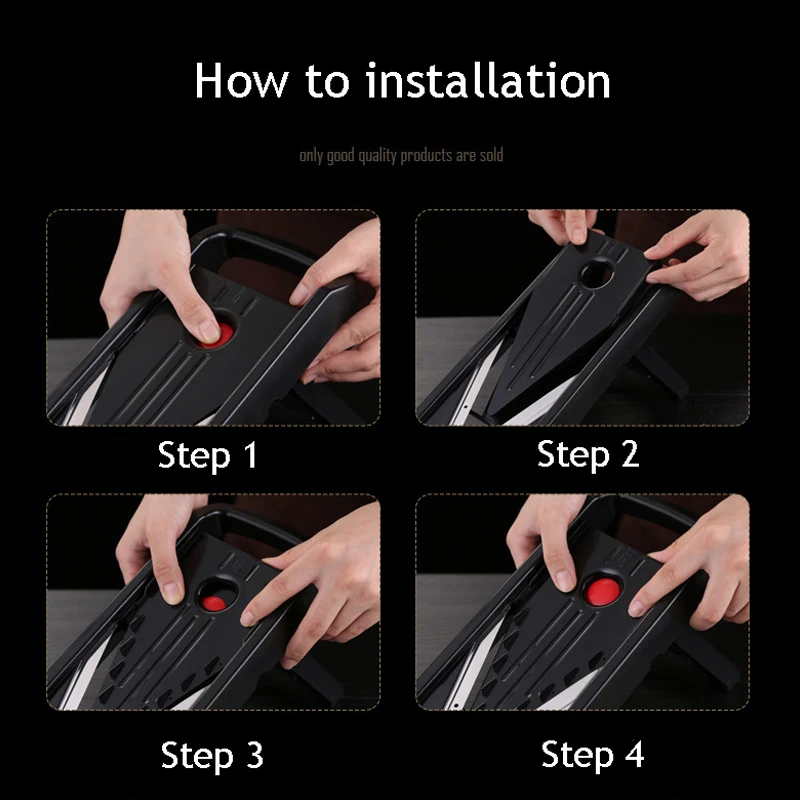 How to installation

only good quality products are sold

Step 1

Step 2

Step 3

Step 4