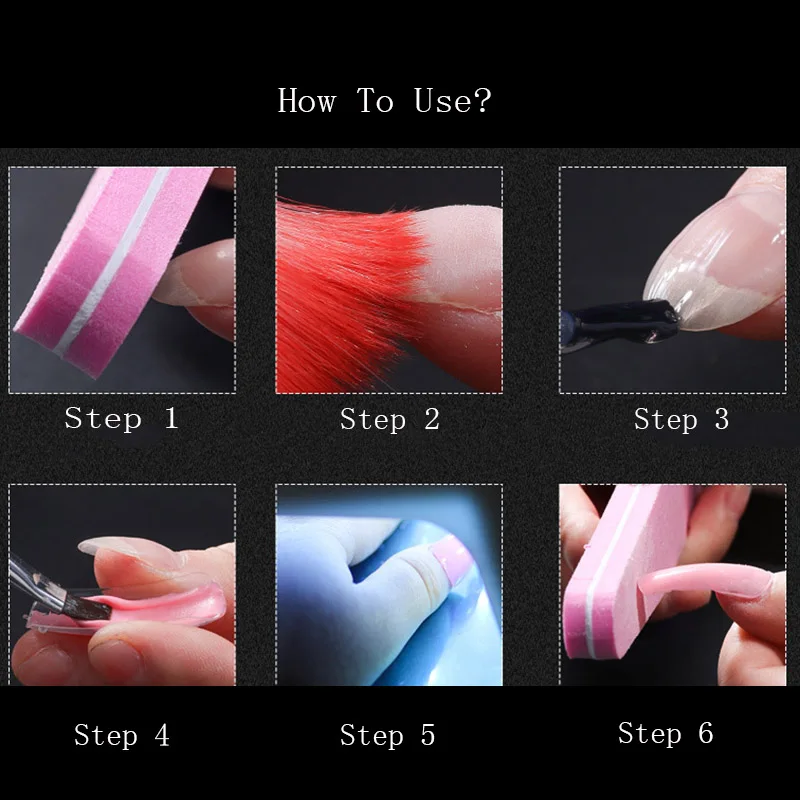 How To Use?

Step 1

Step 2

Step 3

Step 4

Step 5

Step 6