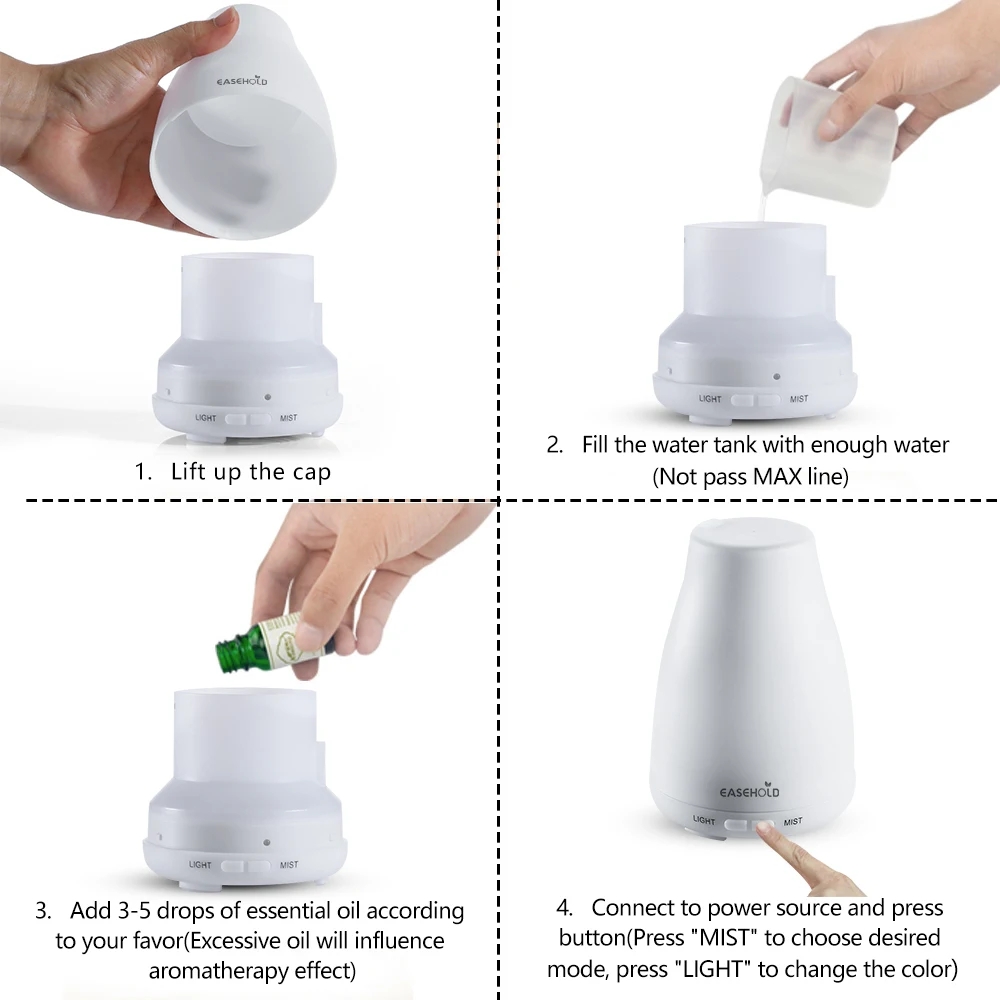 EASEHOLD

LIGHT MIST

1. Lift up the cap

LIGHT MIST

2. Fill the water tank with enough water (Not pass MAX line)

LIGHT MIST

3. Add 3-5 drops of essential oil according to your favor(Excessive oil will influence aromatherapy effect)

EASEHOLD

LIGHT MIST

4. Connect to power source and press button(Press "MIST" to choose desired mode, press "LIGHT" to change the color)