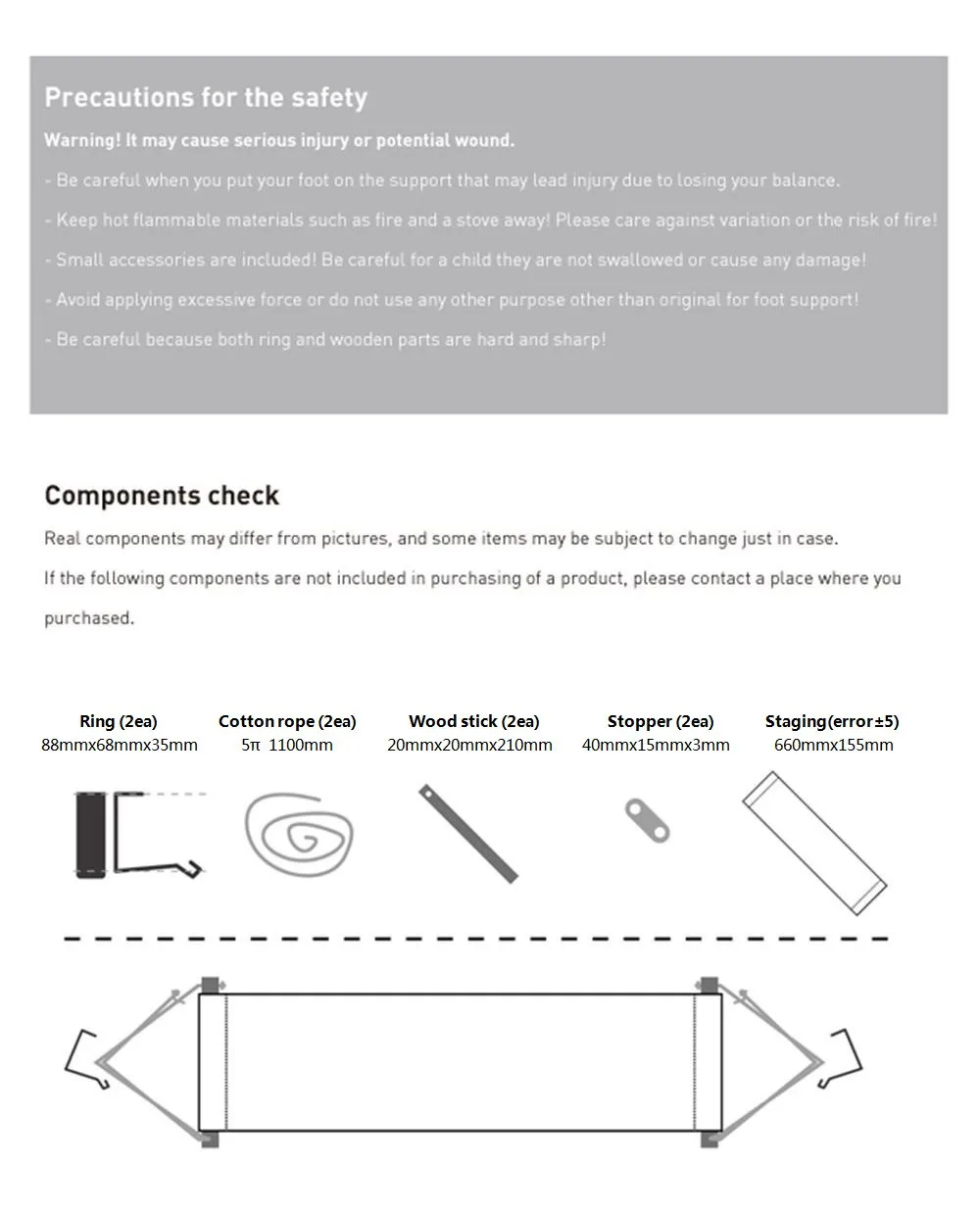 Precautions for the safety

Warning! It may cause serious injury or potential wound.

- Be careful when you put your foot on the support that may lead injury due to losing your balance.

- Keep hot flammable materials such as fire and a stove away! Please care against variation or the risk of fire!

- Small accessories are included! Be careful for a child they are not swallowed or cause any damage!

- Avoid applying excessive force or do not use any other purpose other than original for foot support!

- Be careful because both ring and wooden parts are hard and sharp!

Components check

Real components may differ from pictures, and some items may be subject to change just in case.

If the following components are not included in purchasing of a product, please contact a place where you purchased.

Ring (2ea)
88mmx68mmx35mm

Cotton rope (2ea)
5π 1100mm

Wood stick (2ea)
20mmx20mmx210mm

Stopper (2ea)
40mmx15mmx3mm

Staging(error±5)
660mmx155mm