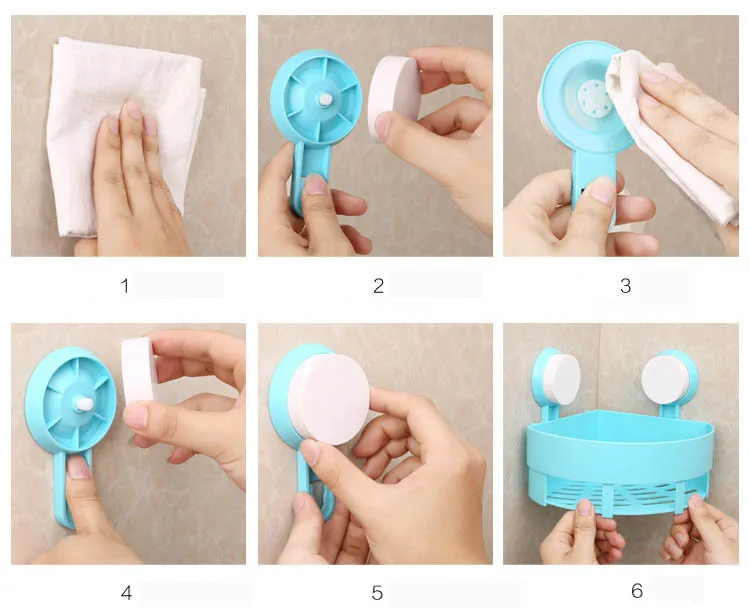 1

2

3

4

5

6