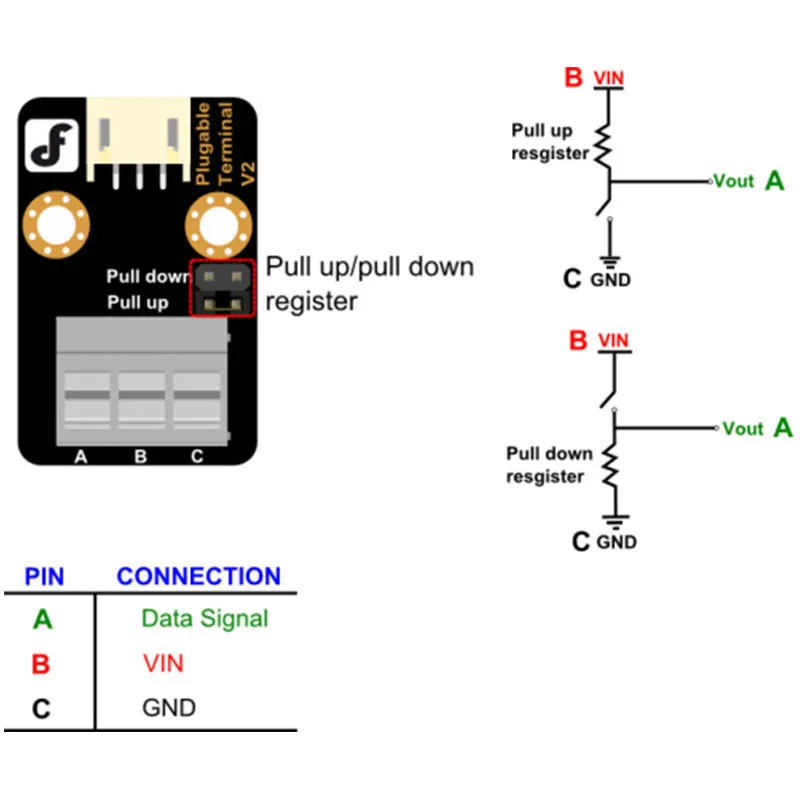 Plugable Terminal V2

Pull down
Pull up

Pull up/pull down register

A B C

B VIN
Pull up resgister
Vout A
C GND

B VIN
Vout A
Pull down resgister
C GND

| PIN | CONNECTION |
|---|---|
| A | Data Signal |
| B | VIN |
| C | GND |