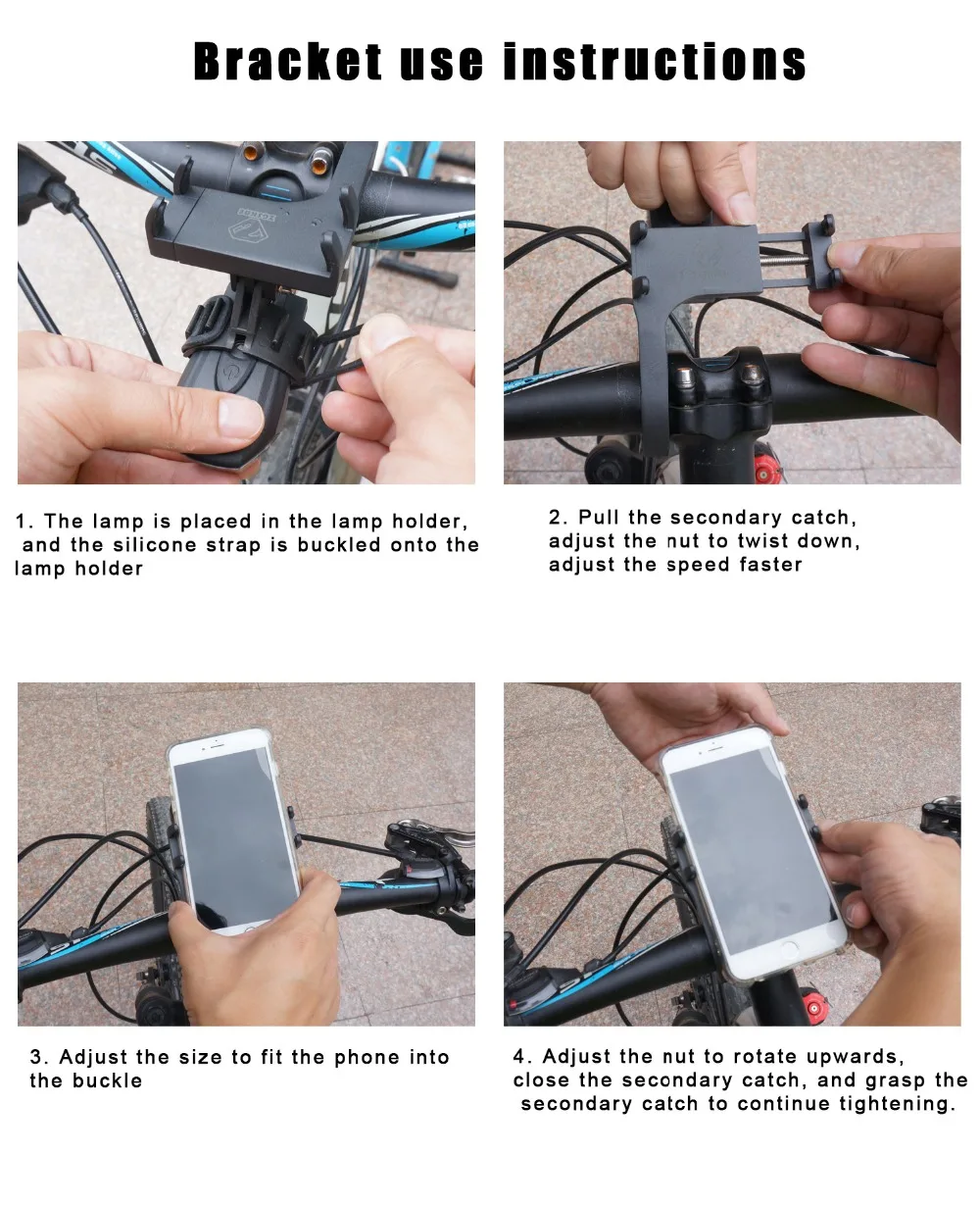 Bracket use instructions

1. The lamp is placed in the lamp holder, and the silicone strap is buckled onto the lamp holder

2. Pull the secondary catch, adjust the nut to twist down, adjust the speed faster

3. Adjust the size to fit the phone into the buckle

4. Adjust the nut to rotate upwards, close the secondary catch, and grasp the secondary catch to continue tightening.