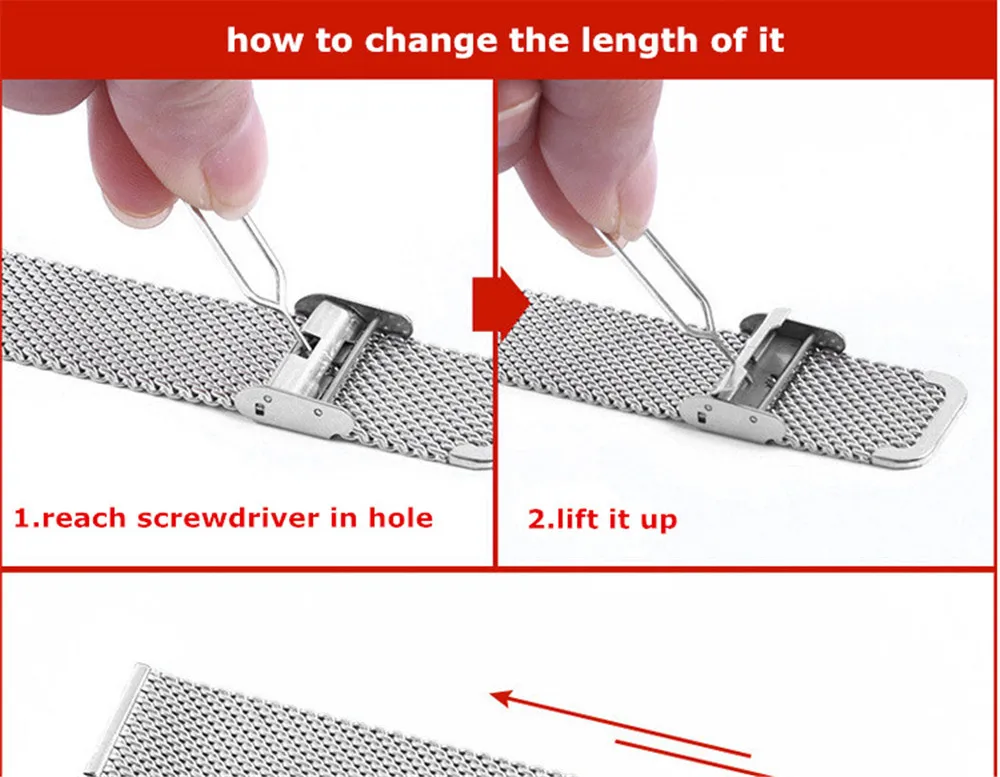 how to change the length of it

1.reach screwdriver in hole

2.lift it up