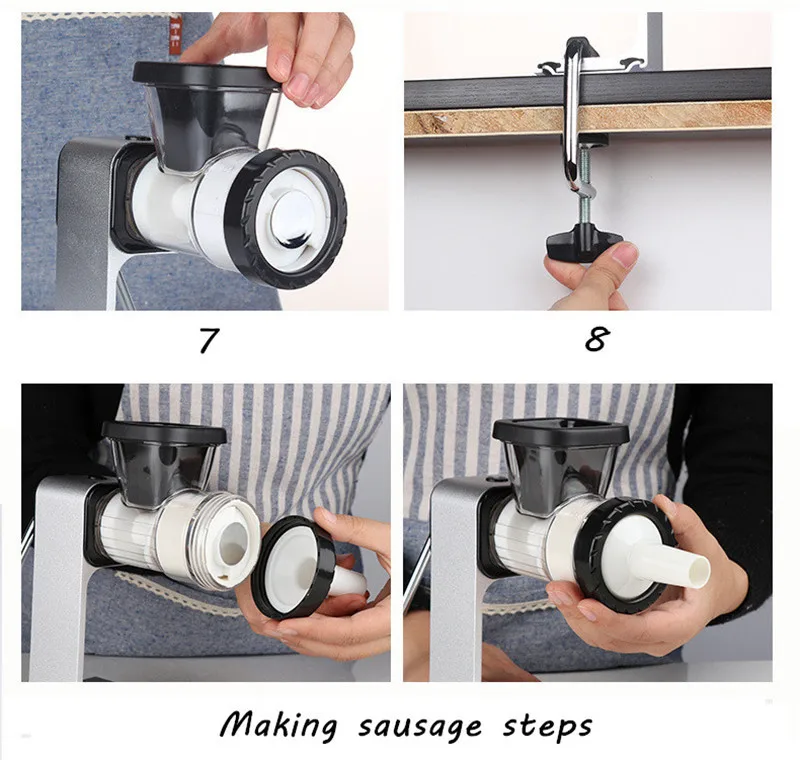 7

8

Making sausage steps