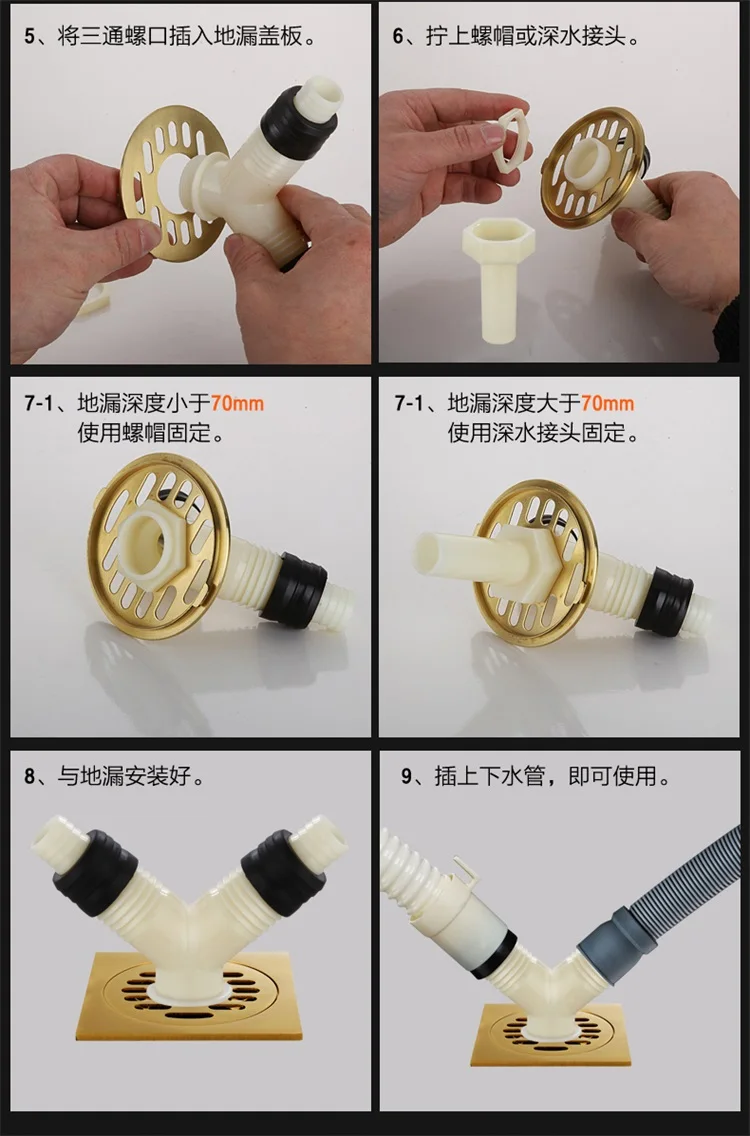 5、将三通螺口插入地漏盖板。

6、拧上螺帽或深水接头。

7-1、地漏深度小于70mm
使用螺帽固定。

7-1、地漏深度大于70mm
使用深水接头固定。

8、与地漏安装好。

9、插上下水管，即可使用。