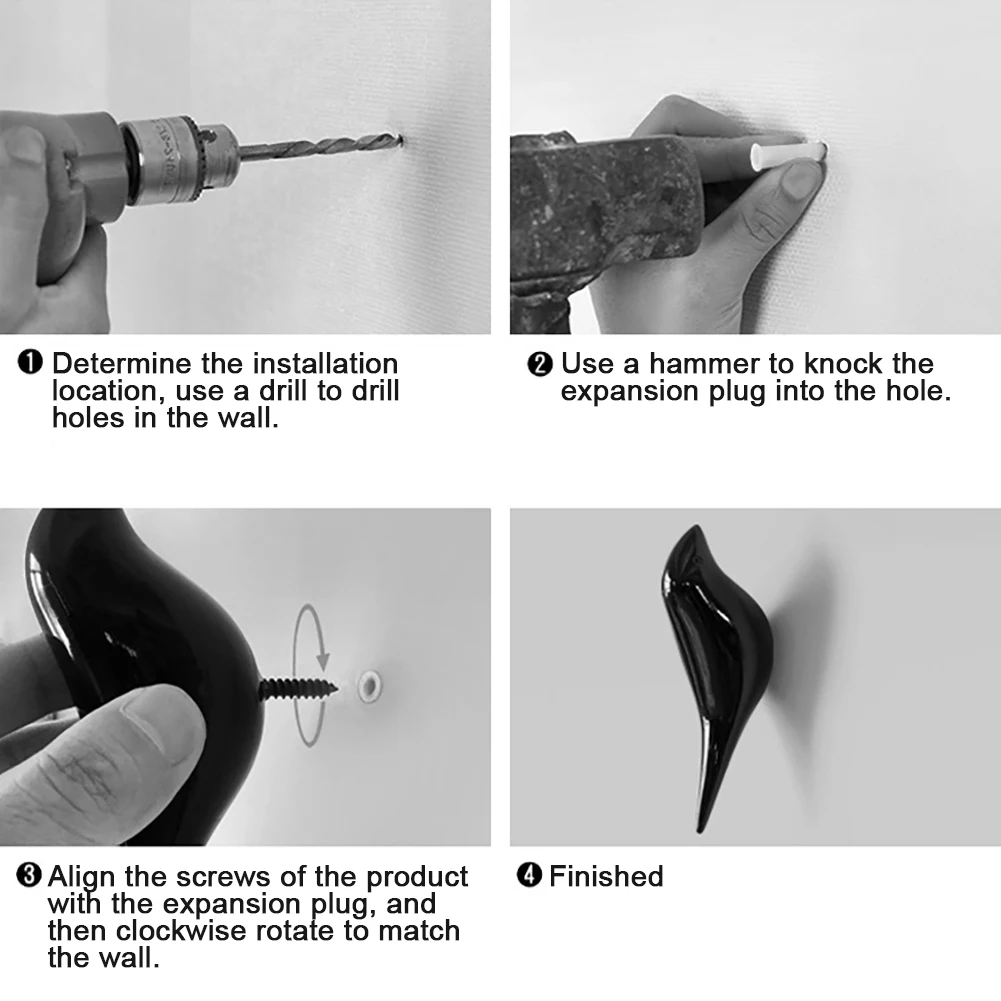 ❶ Determine the installation location, use a drill to drill holes in the wall.

❷ Use a hammer to knock the expansion plug into the hole.

❸ Align the screws of the product with the expansion plug, and then clockwise rotate to match the wall.

❹ Finished