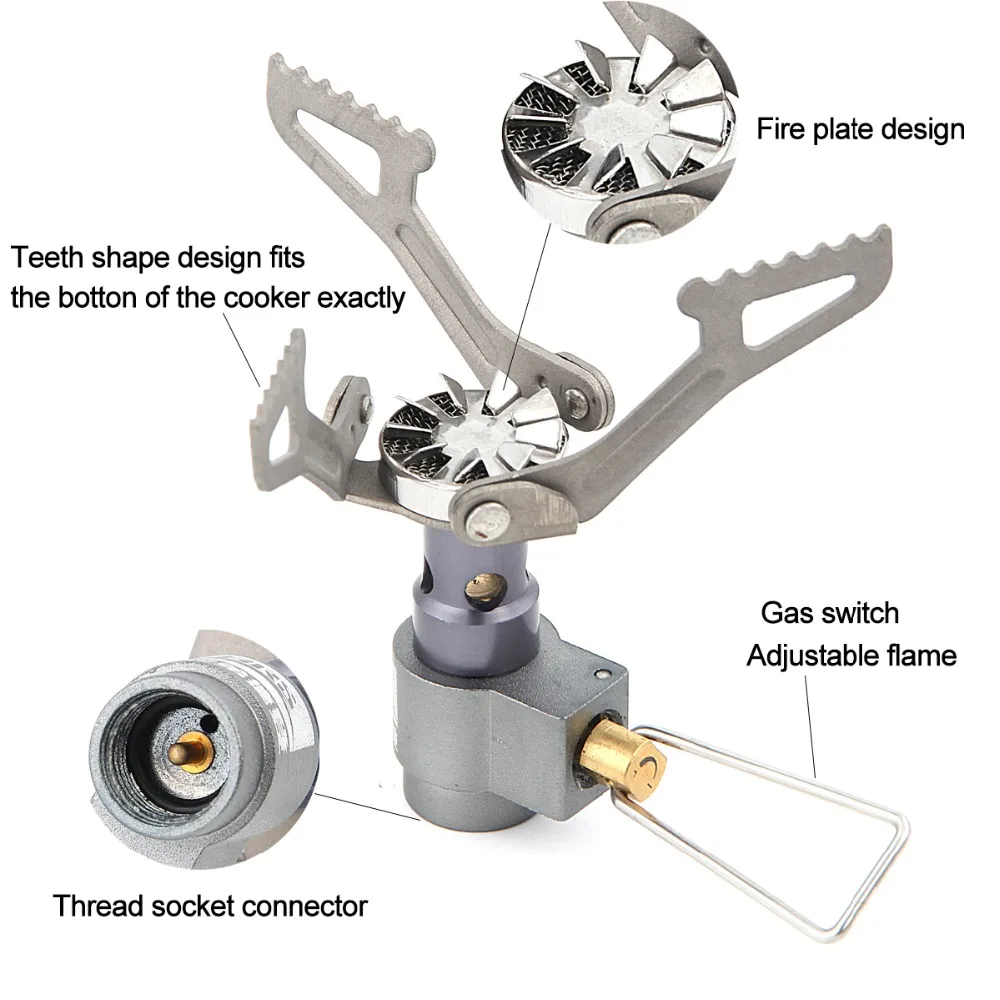 Fire plate design

Teeth shape design fits the botton of the cooker exactly

Gas switch
Adjustable flame

Thread socket connector