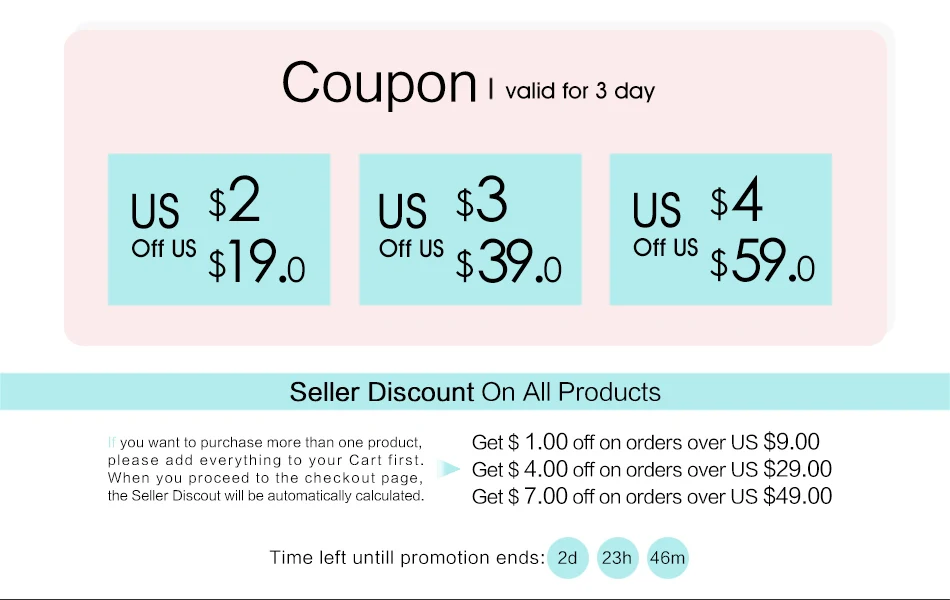 Coupon | valid for 3 day

US $2
Off US $19.0

US $3
Off US $39.0

US $4
Off US $59.0

Seller Discount On All Products

If you want to purchase more than one product, please add everything to your Cart first. When you proceed to the checkout page, the Seller Discout will be automatically calculated.

Get $ 1.00 off on orders over US $9.00
Get $ 4.00 off on orders over US $29.00
Get $ 7.00 off on orders over US $49.00

Time left untill promotion ends: 2d 23h 46m