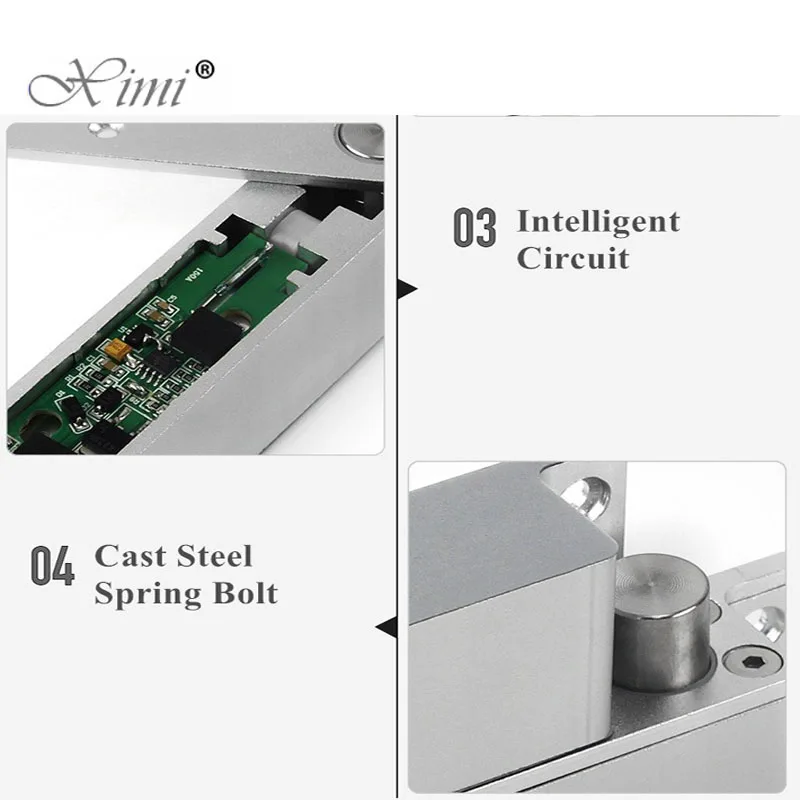 Ximi®

03 Intelligent Circuit

04 Cast Steel Spring Bolt