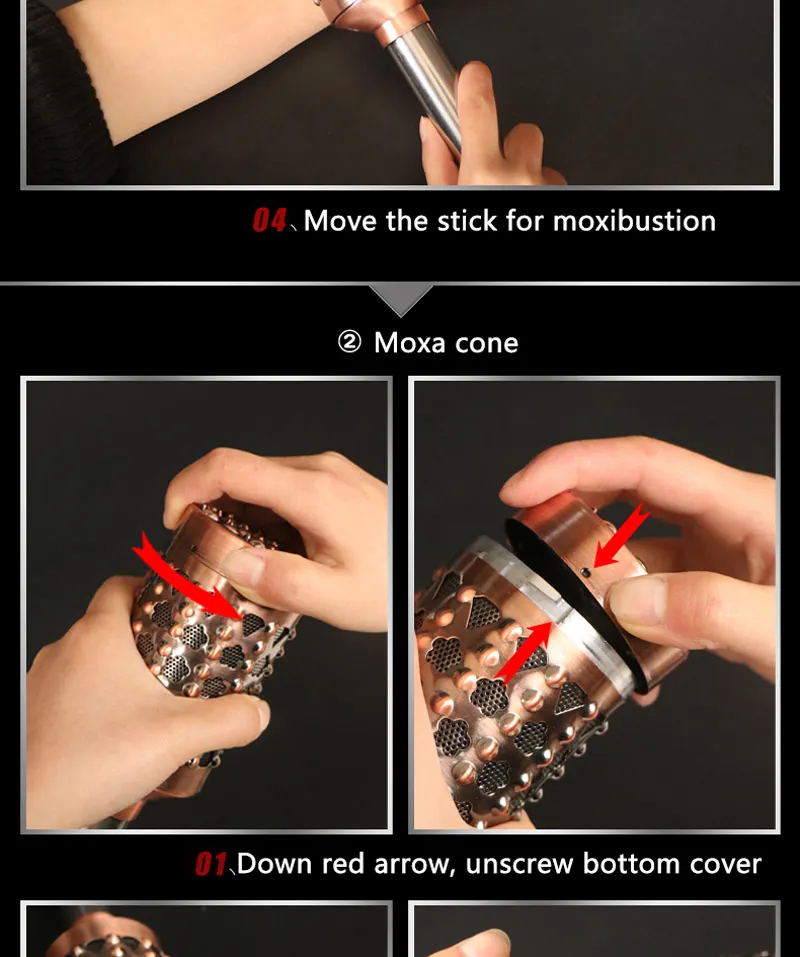 04、Move the stick for moxibustion

② Moxa cone

01、Down red arrow, unscrew bottom cover