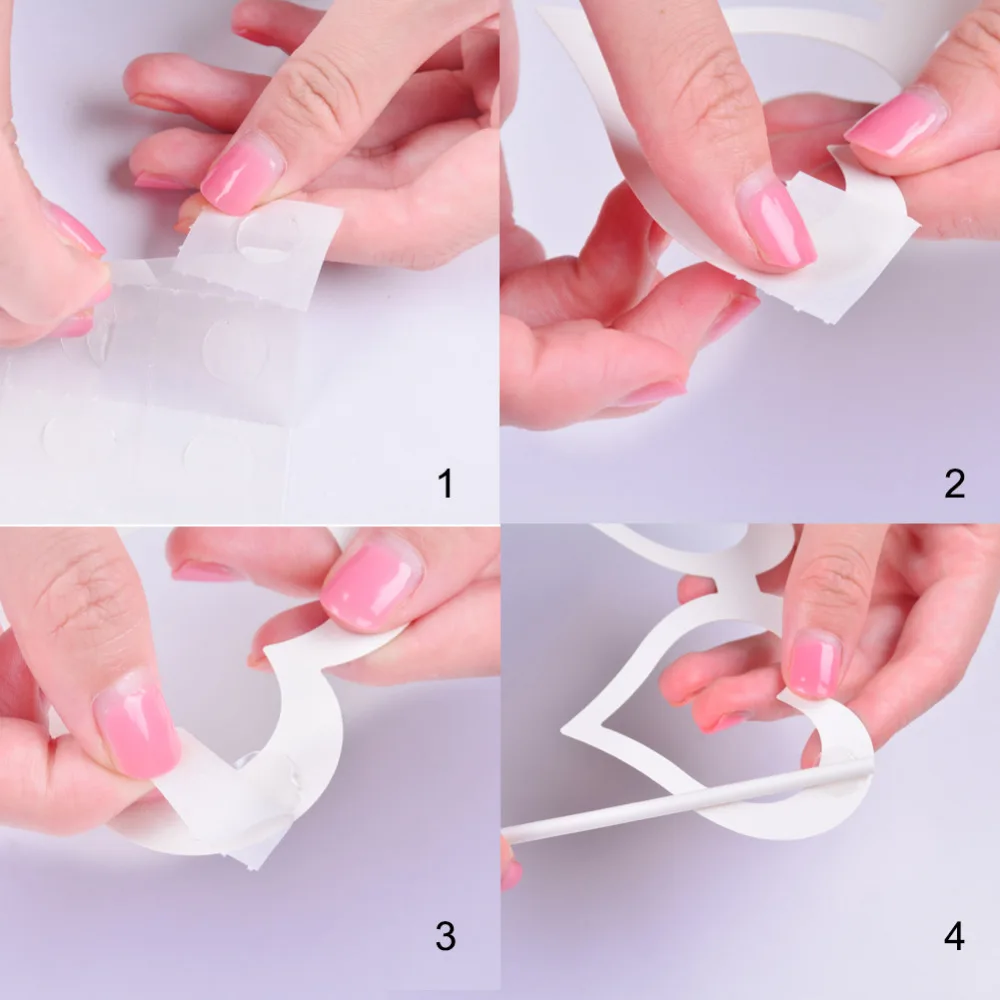 1

2

3

4