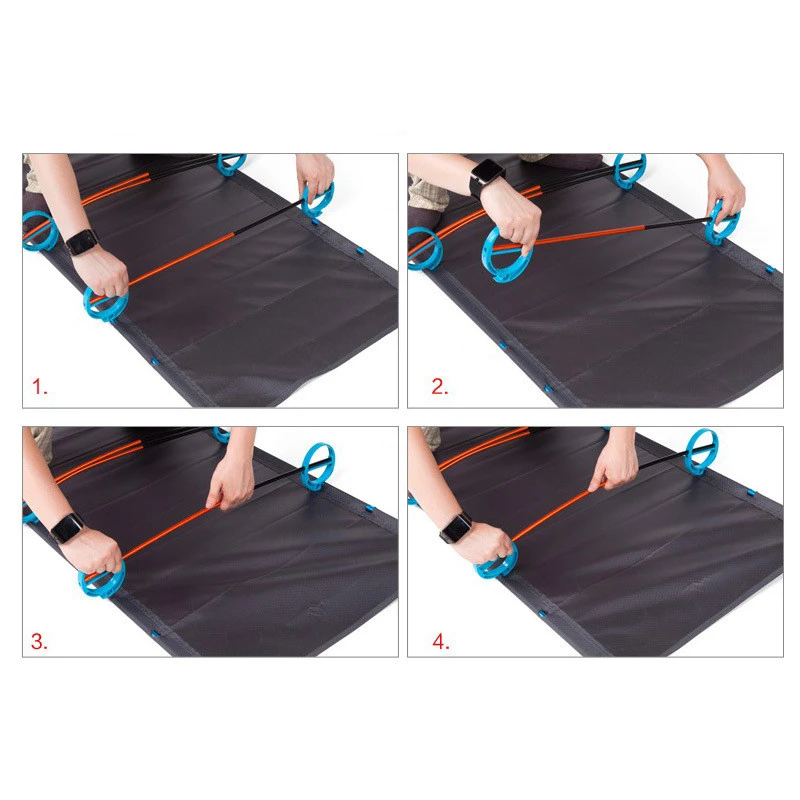 1.

2.

3.

4.