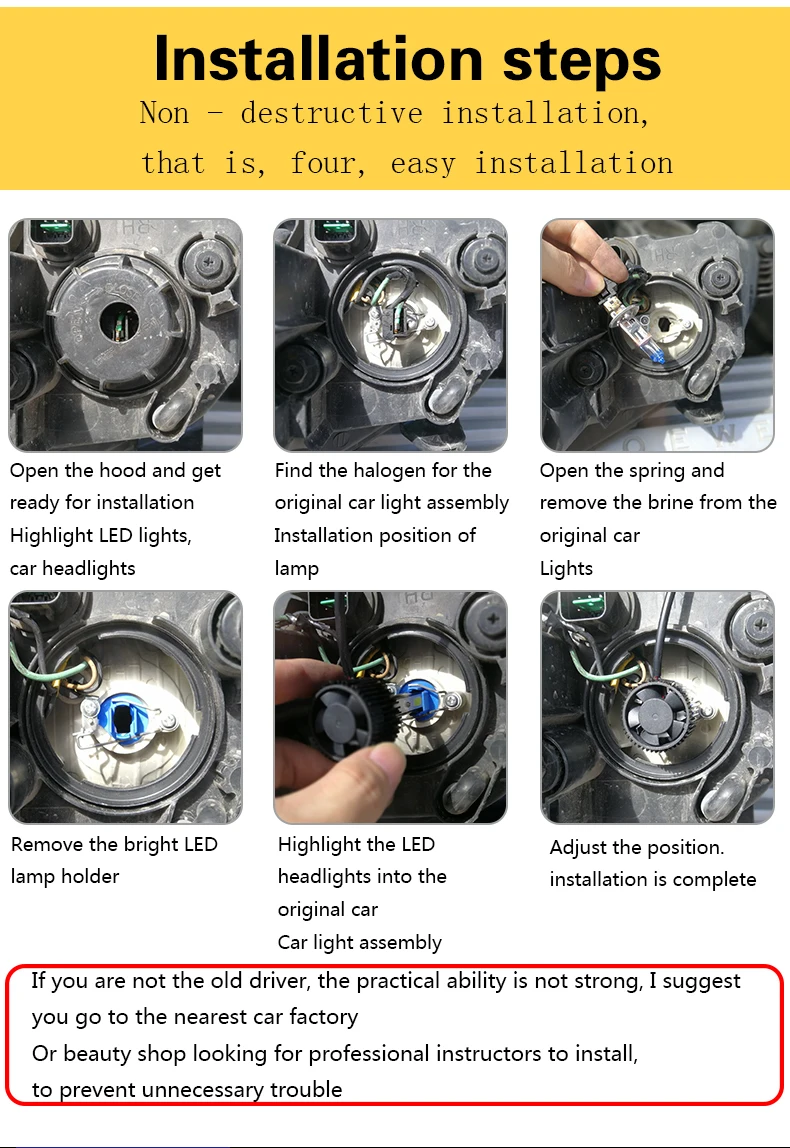 Installation steps

Non - destructive installation, that is, four, easy installation

Open the hood and get ready for installation
Highlight LED lights, car headlights

Find the halogen for the original car light assembly
Installation position of lamp

Open the spring and remove the brine from the original car
Lights

Remove the bright LED lamp holder

Highlight the LED headlights into the original car
Car light assembly

Adjust the position.
installation is complete

If you are not the old driver, the practical ability is not strong, I suggest you go to the nearest car factory
Or beauty shop looking for professional instructors to install, to prevent unnecessary trouble