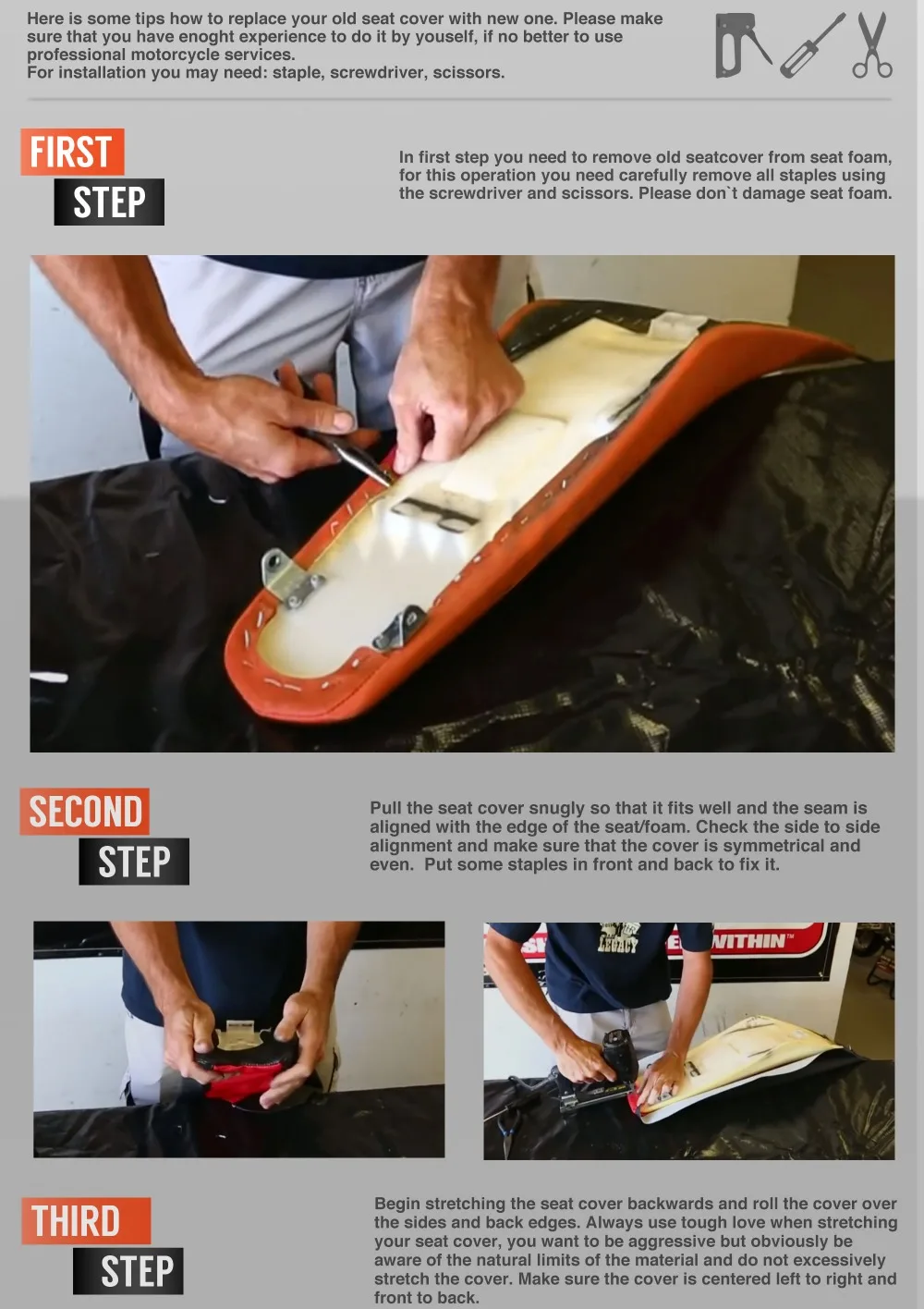 Here is some tips how to replace your old seat cover with new one. Please make sure that you have enoght experience to do it by youself, if no better to use professional motorcycle services.
For installation you may need: staple, screwdriver, scissors.

FIRST
STEP

In first step you need to remove old seatcover from seat foam, for this operation you need carefully remove all staples using the screwdriver and scissors. Please don`t damage seat foam.

SECOND
STEP

Pull the seat cover snugly so that it fits well and the seam is aligned with the edge of the seat/foam. Check the side to side alignment and make sure that the cover is symmetrical and even. Put some staples in front and back to fix it.

THIRD
STEP

Begin stretching the seat cover backwards and roll the cover over the sides and back edges. Always use tough love when stretching your seat cover, you want to be aggressive but obviously be aware of the natural limits of the material and do not excessively stretch the cover. Make sure the cover is centered left to right and front to back.