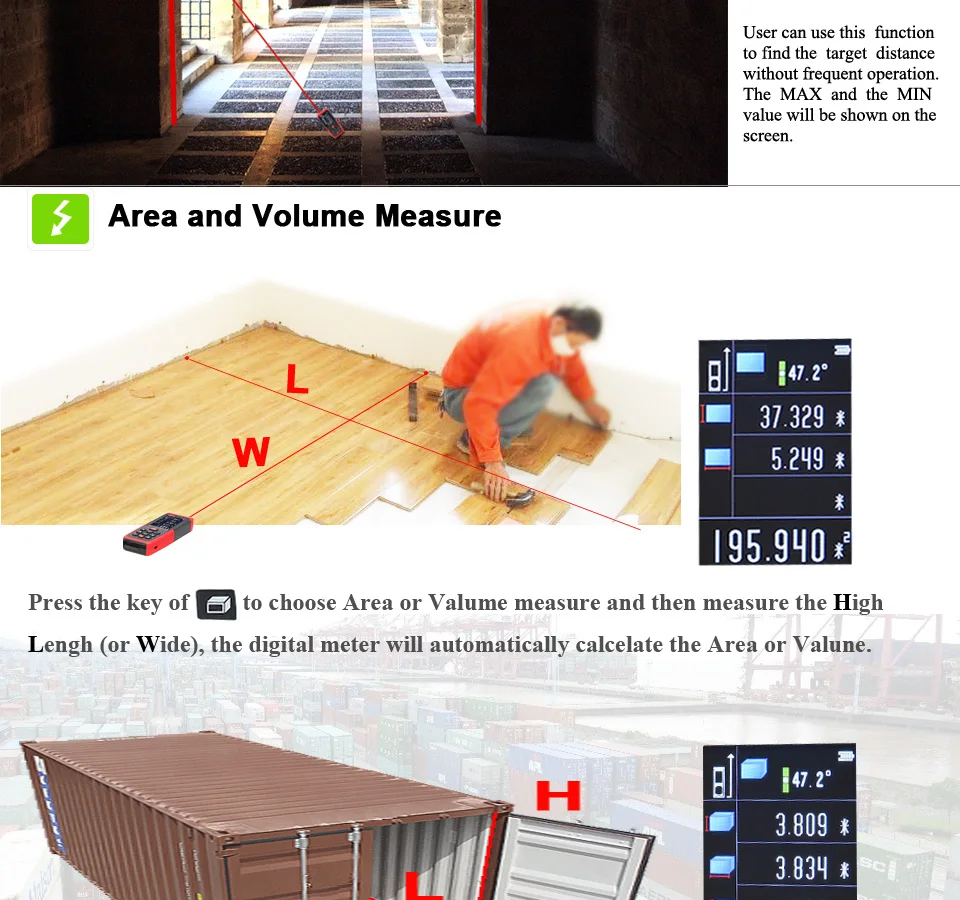 User can use this function to find the target distance without frequent operation. The MAX and the MIN value will be shown on the screen.

Area and Volume Measure

L

W

47.2°

37.329

5.249

195.940

Press the key of to choose Area or Valume measure and then measure the High Lengh (or Wide), the digital meter will automatically calcelate the Area or Valune.

H

L

47.2°

3.809

3.834