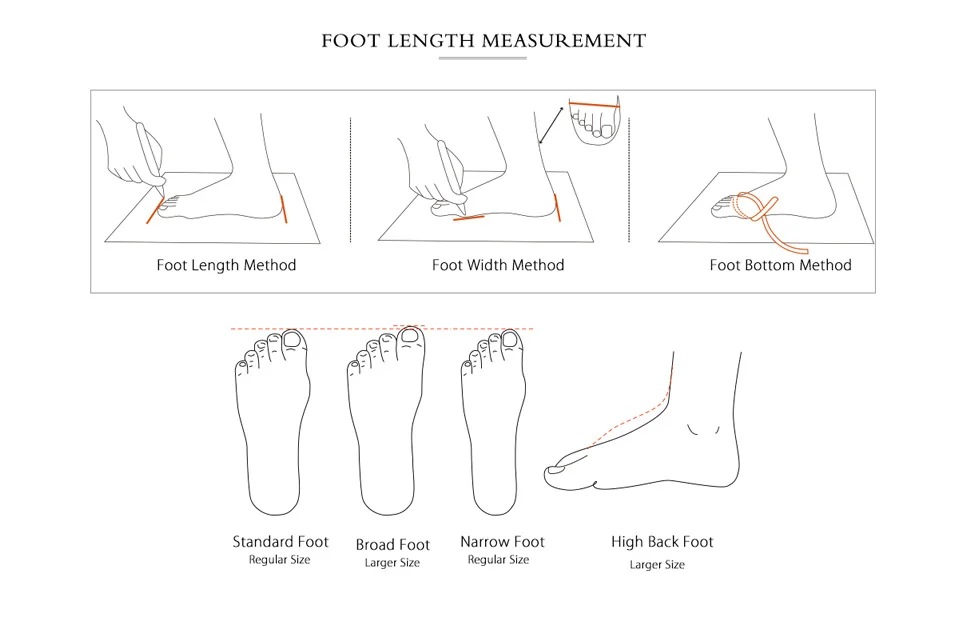 FOOT LENGTH MEASUREMENT

Foot Length Method

Foot Width Method

Foot Bottom Method

Standard Foot
Regular Size

Broad Foot
Larger Size

Narrow Foot
Regular Size

High Back Foot
Larger Size