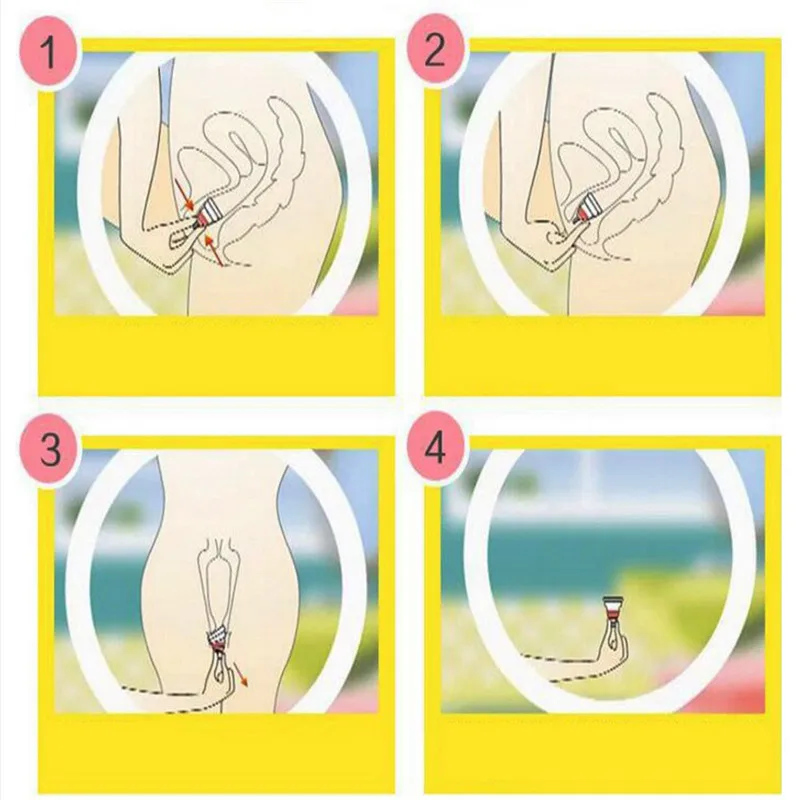 1

2

3

4