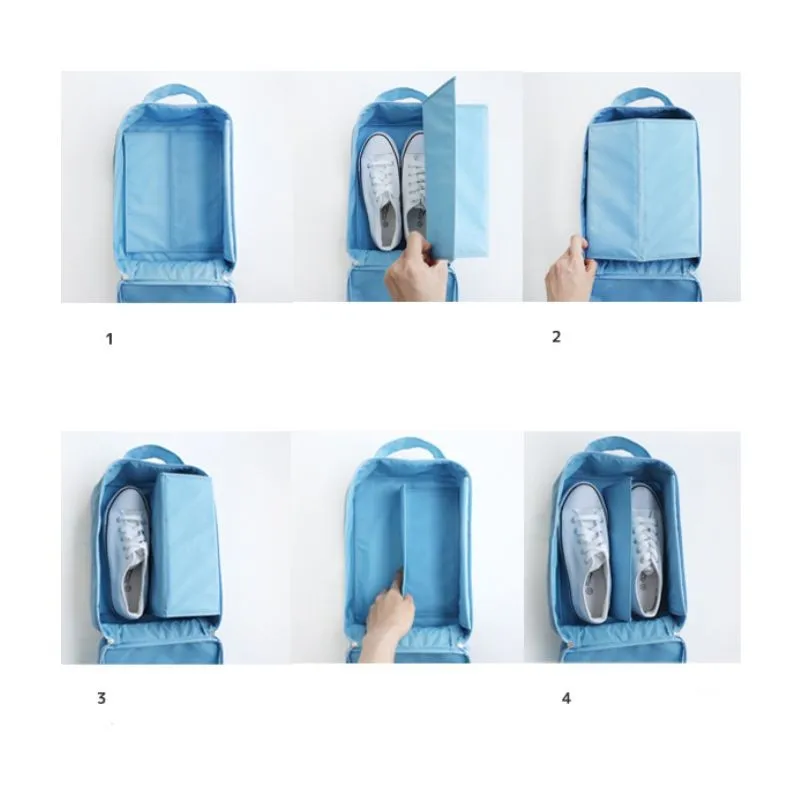 1

2

3

4