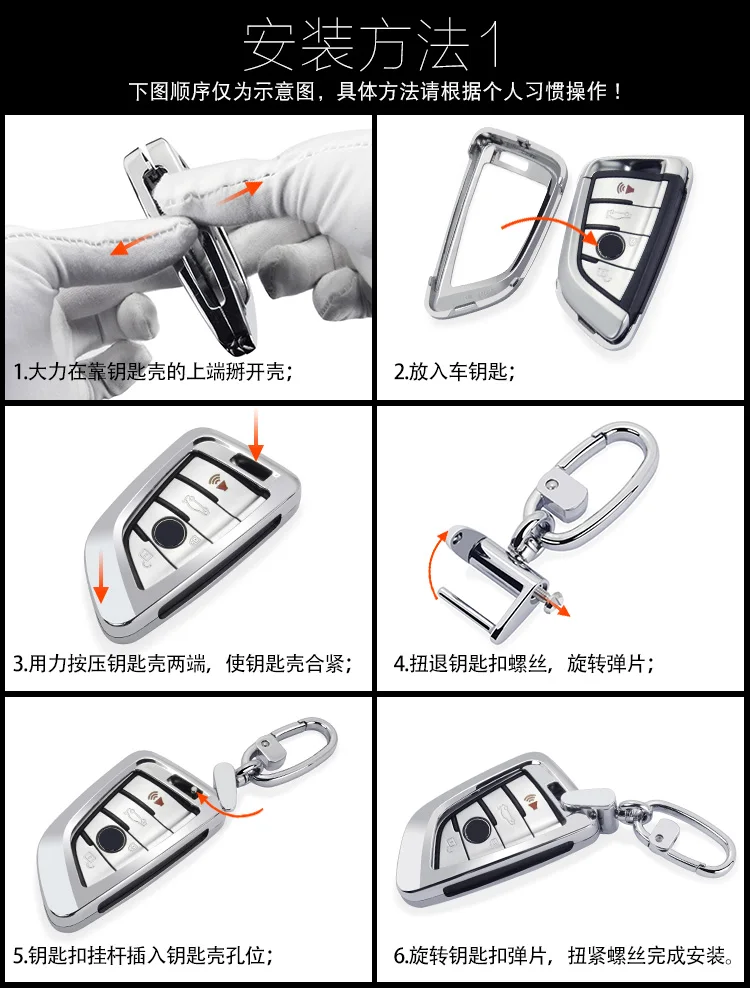 安装方法1

下图顺序仅为示意图，具体方法请根据个人习惯操作！

1.大力在靠钥匙壳的上端掰开壳；

2.放入车钥匙；

3.用力按压钥匙壳两端，使钥匙壳合紧；

4.扭退钥匙扣螺丝，旋转弹片；

5.钥匙扣挂杆插入钥匙壳孔位；

6.旋转钥匙扣弹片，扭紧螺丝完成安装。