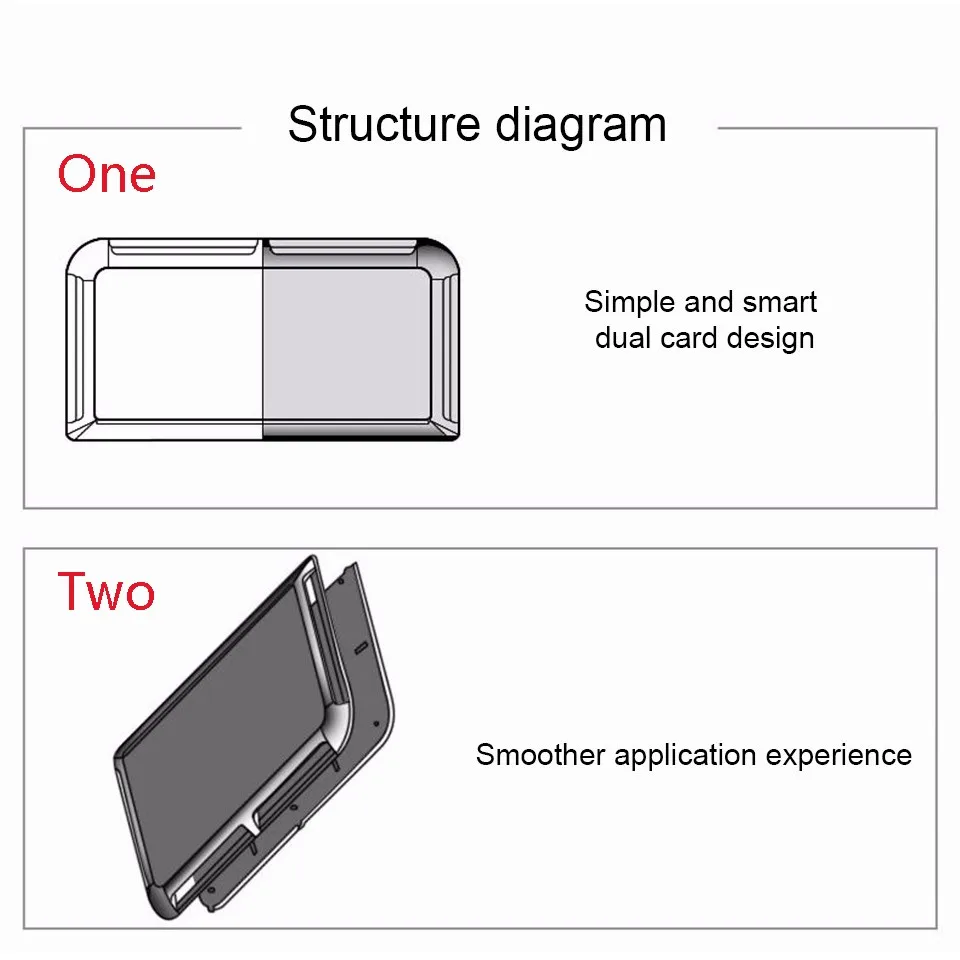 Structure diagram

One

Simple and smart dual card design

Two

Smoother application experience