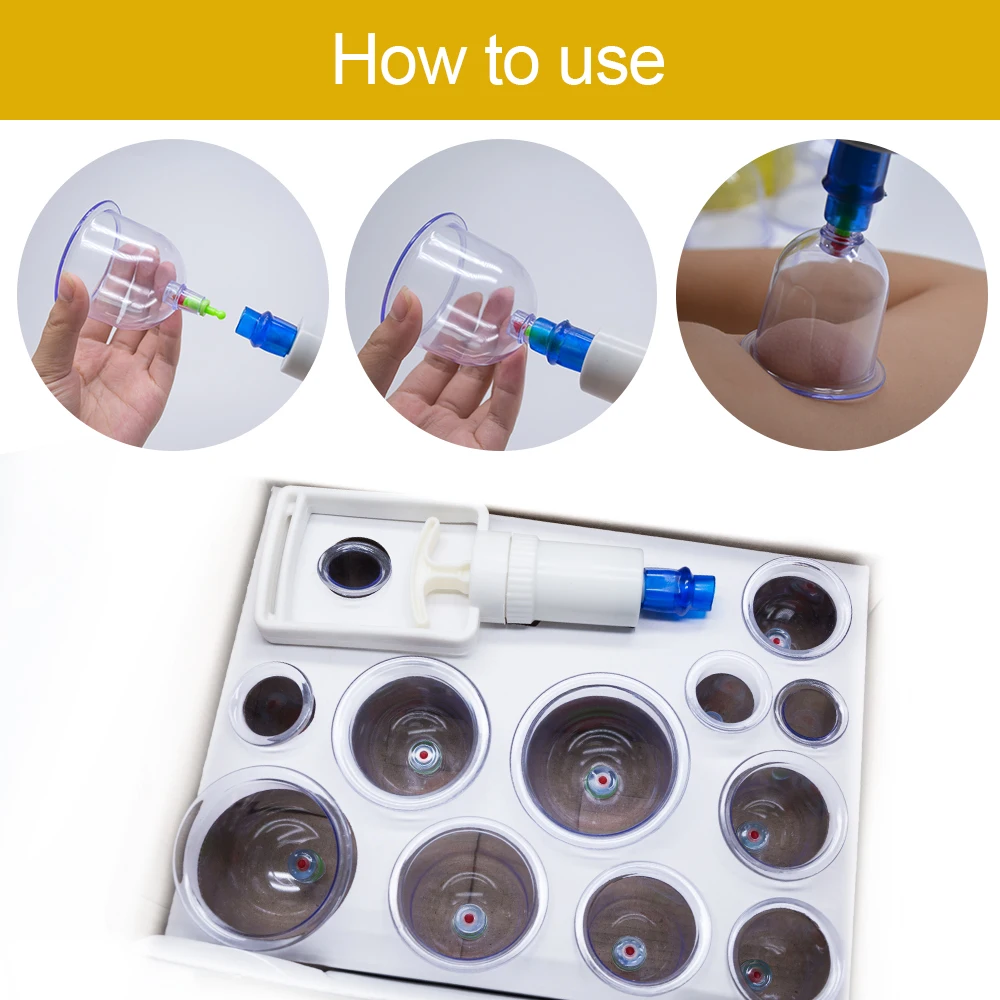 How to use