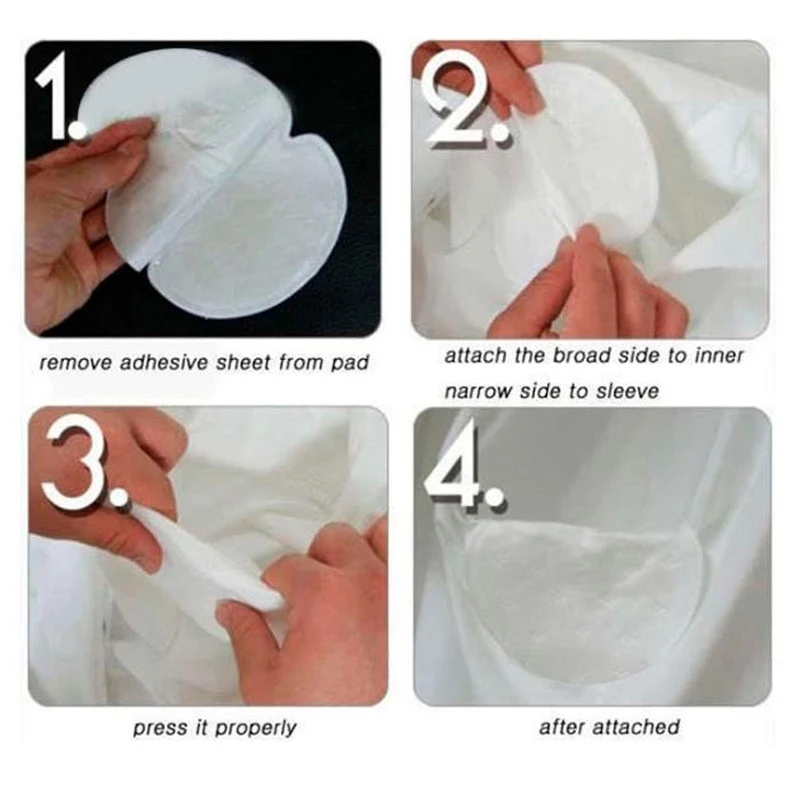 1.

remove adhesive sheet from pad

2.

attach the broad side to inner

narrow side to sleeve

3.

press it properly

4.

after attached