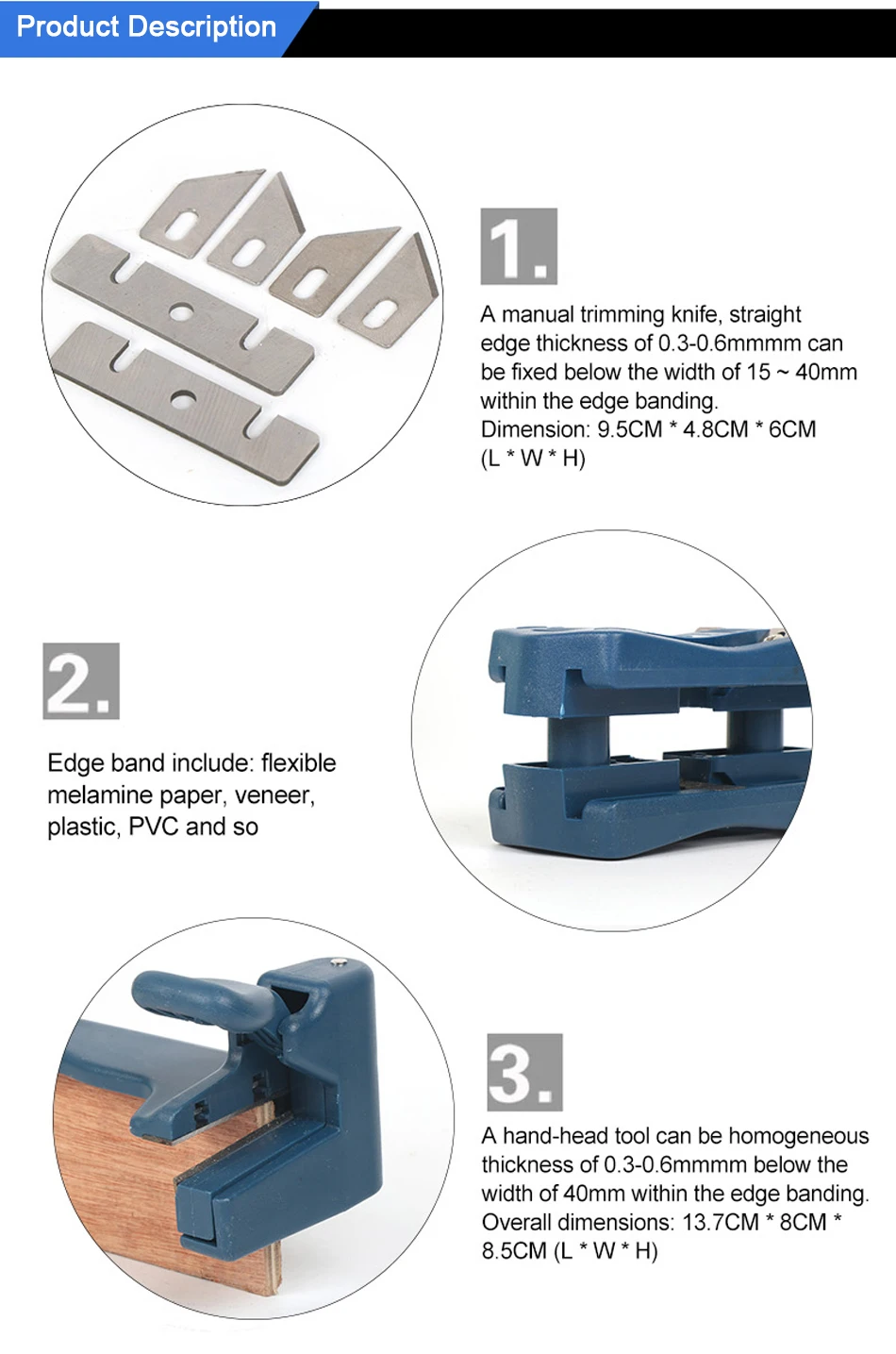 Product Description

1.

A manual trimming knife, straight edge thickness of 0.3-0.6mmmm can be fixed below the width of 15 ~ 40mm within the edge banding.
Dimension: 9.5CM * 4.8CM * 6CM (L * W * H)

2.

Edge band include: flexible melamine paper, veneer, plastic, PVC and so

3.

A hand-head tool can be homogeneous thickness of 0.3-0.6mmmm below the width of 40mm within the edge banding.
Overall dimensions: 13.7CM * 8CM * 8.5CM (L * W * H)