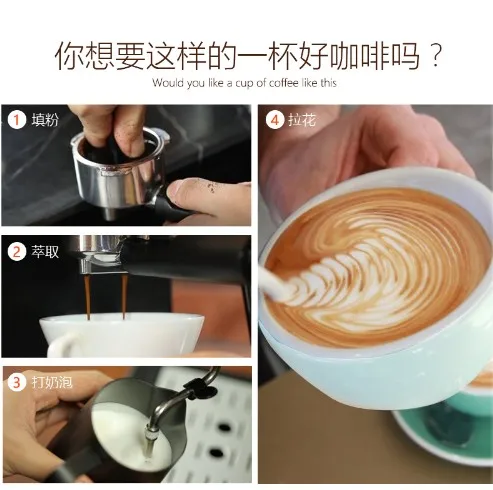 你想要这样的一杯好咖啡吗？
Would you like a cup of coffee like this

1 填粉

2 萃取

3 打奶泡

4 拉花