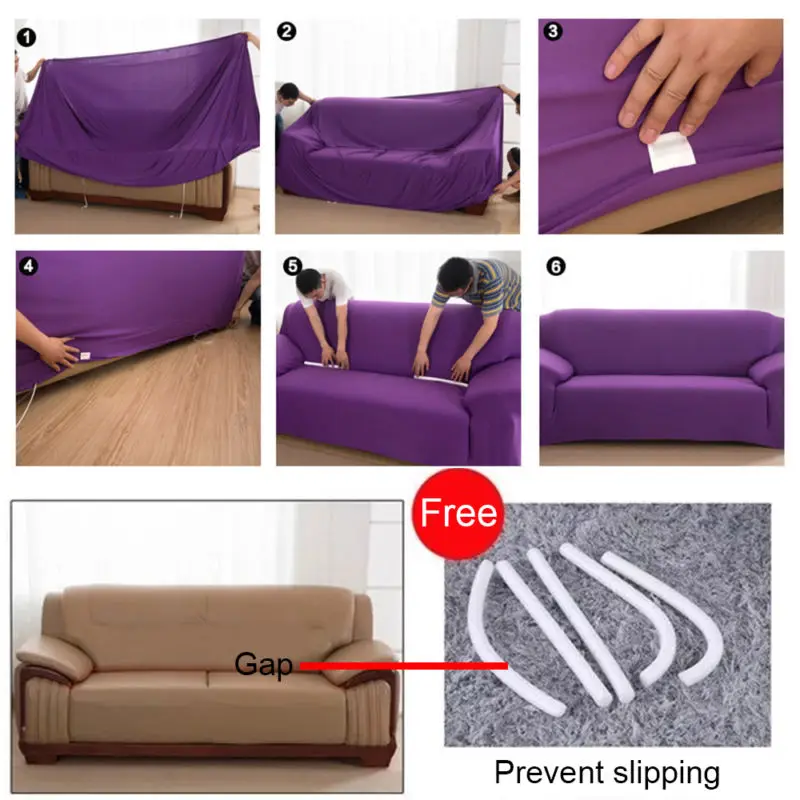 1
2
3
4
5
6
Free
Gap
Prevent slipping