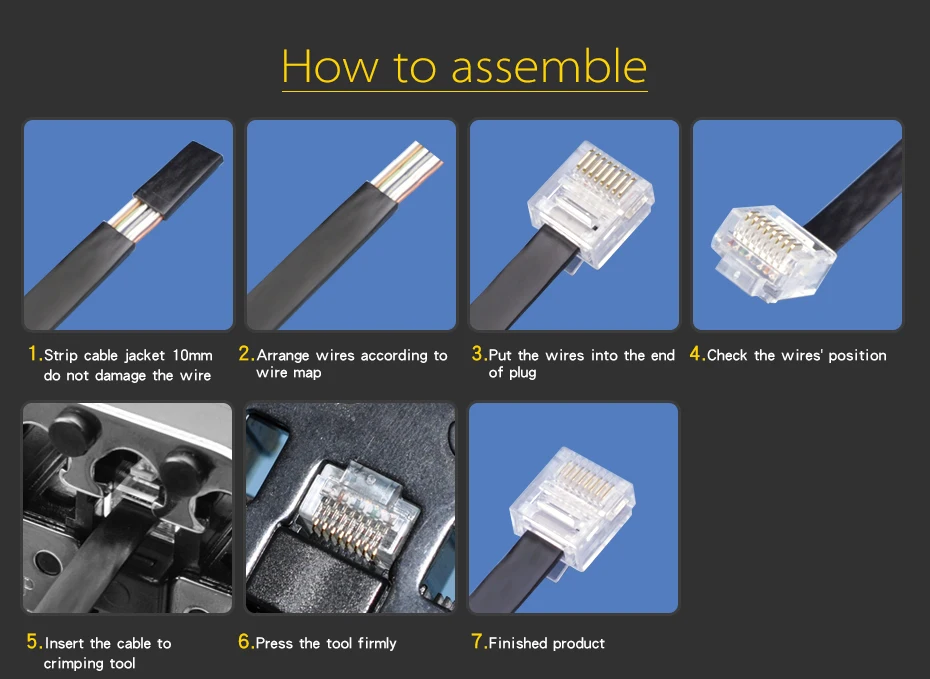 How to assemble

1.Strip cable jacket 10mm do not damage the wire

2.Arrange wires according to wire map

3.Put the wires into the end of plug

4.Check the wires' position

5.Insert the cable to crimping tool

6.Press the tool firmly

7.Finished product