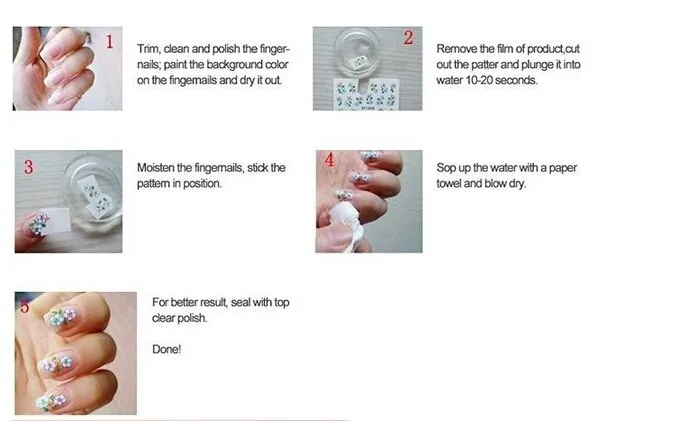 1

Trim, clean and polish the fingernails; paint the background color on the fingernails and dry it out.

2

Remove the film of product,cut out the patter and plunge it into water 10-20 seconds.

3

Moisten the fingernails, stick the pattern in position.

4

Sop up the water with a paper towel and blow dry.

5

For better result, seal with top clear polish.

Done!