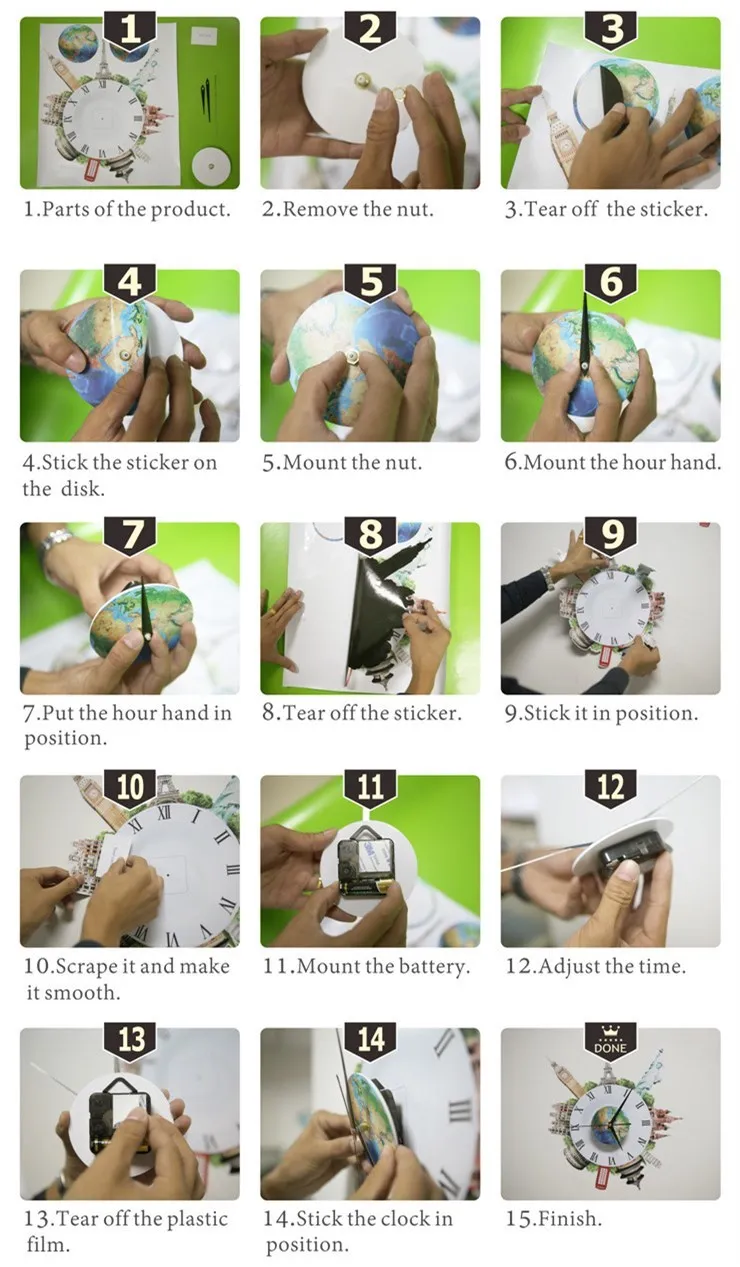 1
1.Parts of the product.

2
2.Remove the nut.

3
3.Tear off the sticker.

4
4.Stick the sticker on the disk.

5
5.Mount the nut.

6
6.Mount the hour hand.

7
7.Put the hour hand in position.

8
8.Tear off the sticker.

9
9.Stick it in position.

10
10.Scrape it and make it smooth.

11
11.Mount the battery.

12
12.Adjust the time.

13
13.Tear off the plastic film.

14
14.Stick the clock in position.

DONE
15.Finish.