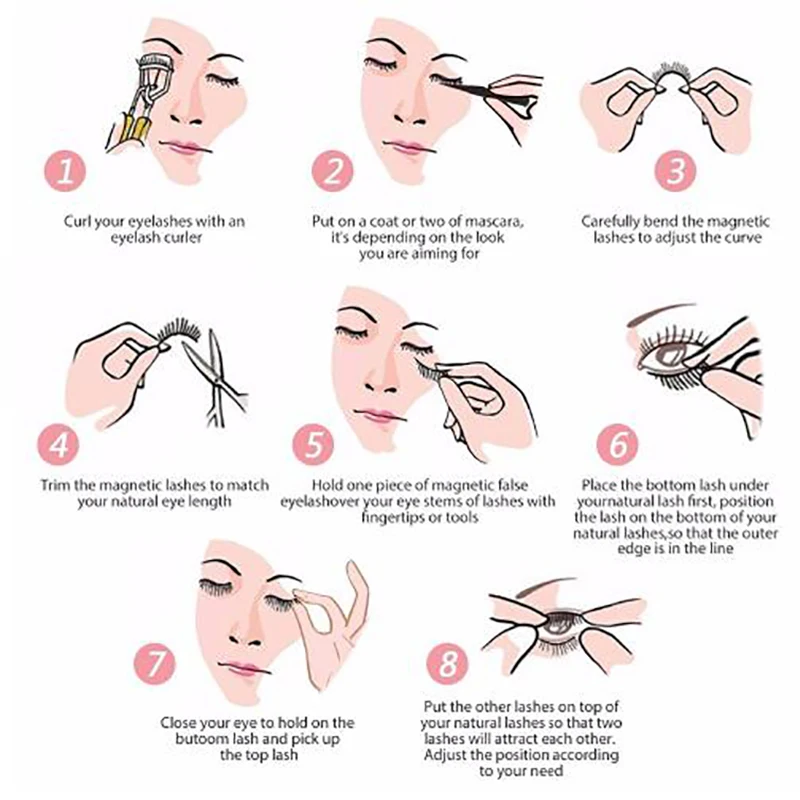 1

Curl your eyelashes with an eyelash curler

2

Put on a coat or two of mascara, it's depending on the look you are aiming for

3

Carefully bend the magnetic lashes to adjust the curve

4

Trim the magnetic lashes to match your natural eye length

5

Hold one piece of magnetic false eyelashover your eye stems of lashes with fingertips or tools

6

Place the bottom lash under yournatural lash first, position the lash on the bottom of your natural lashes,so that the outer edge is in the line

7

Close your eye to hold on the butoom lash and pick up the top lash

8

Put the other lashes on top of your natural lashes so that two lashes will attract each other. Adjust the position according to your need